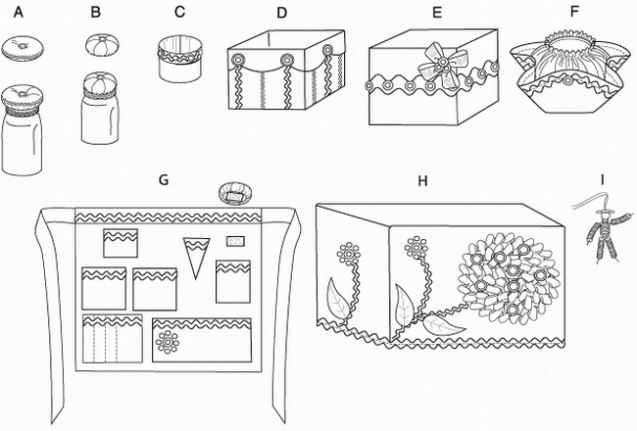 A B C D E F

G H I