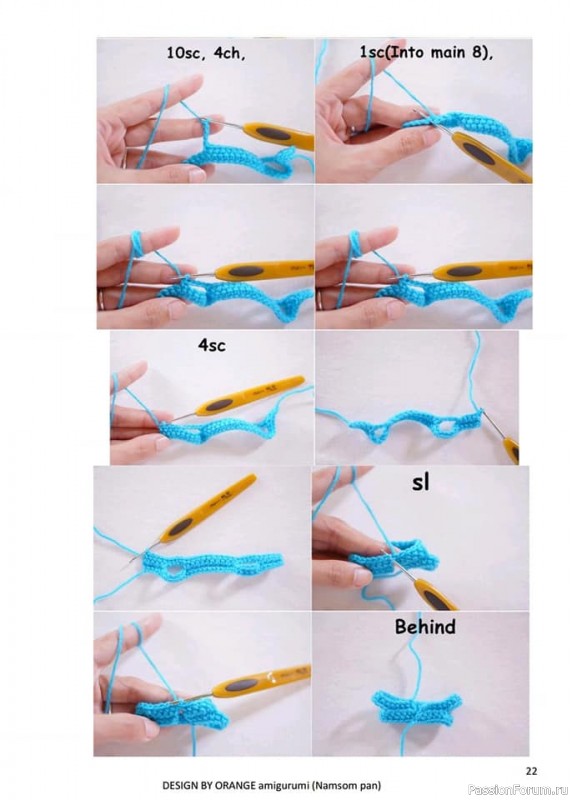 10sc, 4ch,

1sc(Into main 8),

4sc

sl

Behind

22

DESIGN BY ORANGE amigurumi (Namsom pan)

PassionForum.ru