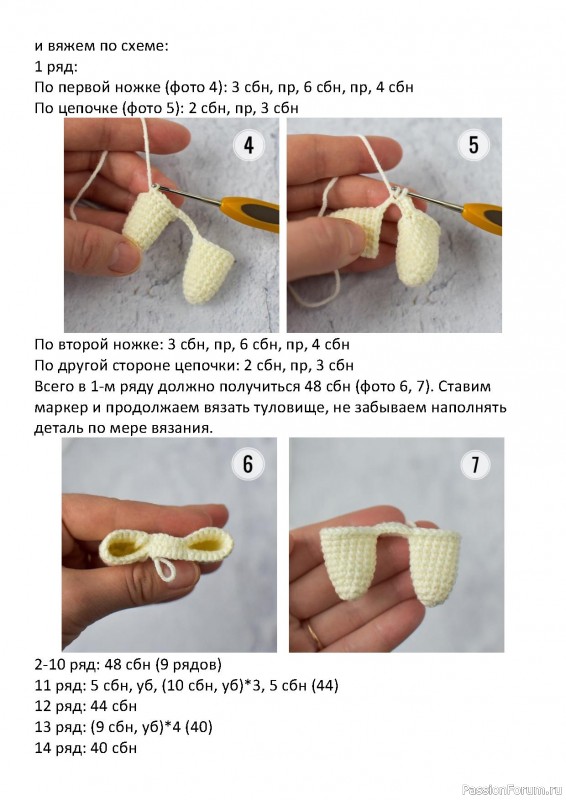 и вяжем по схеме:
1 ряд:
По первой ножке (фото 4): 3 сбн, пр, 6 сбн, пр, 4 сбн
По цепочке (фото 5): 2 сбн, пр, 3 сбн

4

5

По второй ножке: 3 сбн, пр, 6 сбн, пр, 4 сбн
По другой стороне цепочки: 2 сбн, пр, 3 сбн
Всего в 1-м ряду должно получиться 48 сбн (фото 6, 7). Ставим маркер и продолжаем вязать туловище, не забываем наполнять деталь по мере вязания.

6

7

2-10 ряд: 48 сбн (9 рядов)
11 ряд: 5 сбн, уб, (10 сбн, уб)*3, 5 сбн (44)
12 ряд: 44 сбн
13 ряд: (9 сбн, уб)*4 (40)
14 ряд: 40 сбн

PassionForum.ru