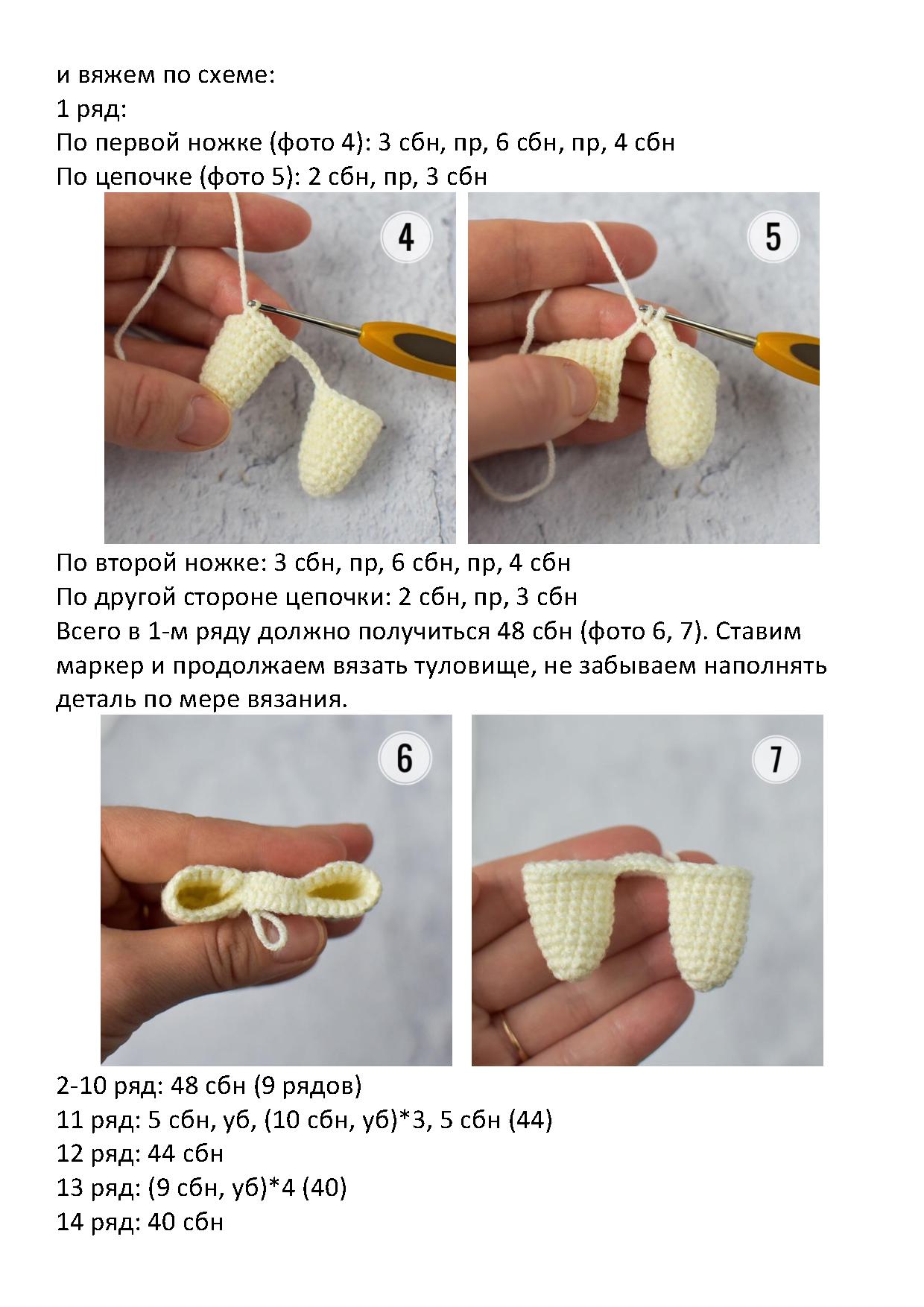 и вяжем по схеме:
1 ряд:
По первой ножке (фото 4): 3 сбн, пр, 6 сбн, пр, 4 сбн
По цепочке (фото 5): 2 сбн, пр, 3 сбн

4

5

По второй ножке: 3 сбн, пр, 6 сбн, пр, 4 сбн
По другой стороне цепочки: 2 сбн, пр, 3 сбн
Всего в 1-м ряду должно получиться 48 сбн (фото 6, 7). Ставим маркер и продолжаем вязать туловище, не забываем наполнять деталь по мере вязания.

6

7

2-10 ряд: 48 сбн (9 рядов)
11 ряд: 5 сбн, уб, (10 сбн, уб)*3, 5 сбн (44)
12 ряд: 44 сбн
13 ряд: (9 сбн, уб)*4 (40)
14 ряд: 40 сбн