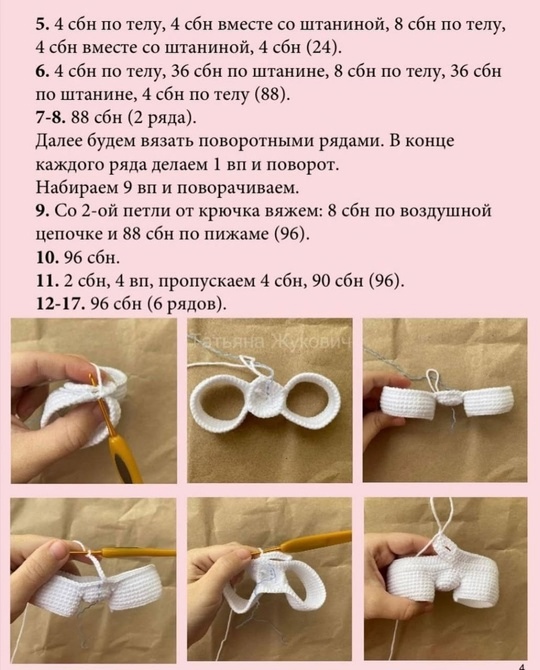 **5.** 4 сбн по телу, 4 сбн вместе со штаниной, 8 сбн по телу, 4 сбн вместе со штаниной, 4 сбн (24).
**6.** 4 сбн по телу, 36 сбн по штанине, 8 сбн по телу, 36 сбн по штанине, 4 сбн по телу (88).
**7-8.** 88 сбн (2 ряда).
Далее будем вязать поворотными рядами. В конце каждого ряда делаем 1 вп и поворот.
Набираем 9 вп и поворачиваем.
**9.** Со 2-ой петли от крючка вяжем: 8 сбн по воздушной цепочке и 88 сбн по пижаме (96).
**10.** 96 сбн.
**11.** 2 сбн, 4 вп, пропускаем 4 сбн, 90 сбн (96).
**12-17.** 96 сбн (6 рядов).

Татьяна Жукович

4