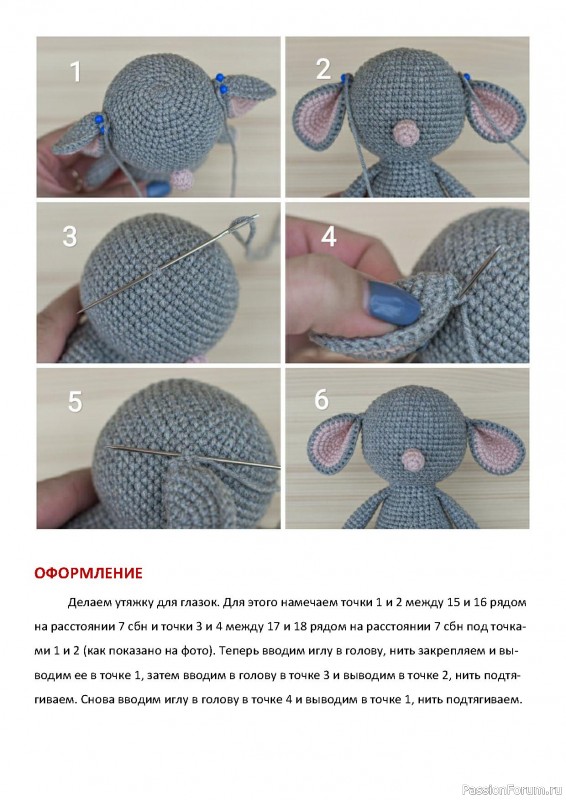 1

2

3

4

5

6

ОФОРМЛЕНИЕ

Делаем утяжку для глазок. Для этого намечаем точки 1 и 2 между 15 и 16 рядом на расстоянии 7 сбн и точки 3 и 4 между 17 и 18 рядом на расстоянии 7 сбн под точками 1 и 2 (как показано на фото). Теперь вводим иглу в голову, нить закрепляем и выводим ее в точке 1, затем вводим в голову в точке 3 и выводим в точке 2, нить подтягиваем. Снова вводим иглу в голову в точке 4 и выводим в точке 1, нить подтягиваем.

PassionForum.ru