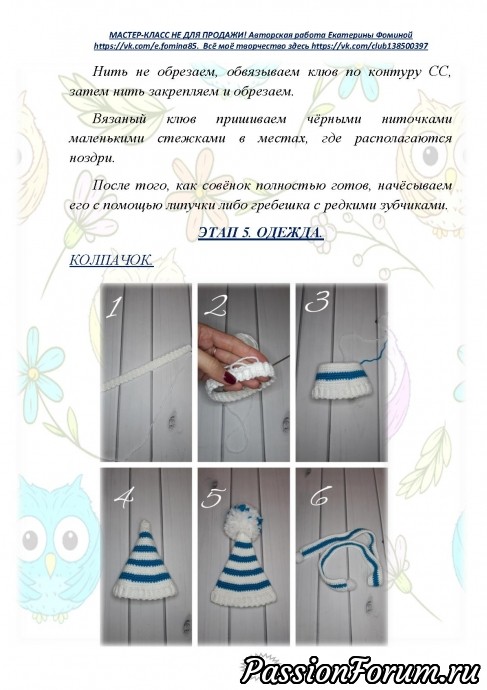 МАСТЕР-КЛАСС НЕ ДЛЯ ПРОДАЖИ! Авторская работа Екатерины Фоминой
https://vk.com/e.fomina85. Всё моё творчество здесь https://vk.com/club138500397

Нить не обрезаем, обвязываем клюв по контуру СС, затем нить закрепляем и обрезаем.

Вязаный клюв пришиваем чёрными ниточками маленькими стежками в местах, где располагаются ноздри.

После того, как совёнок полностью готов, начёсываем его с помощью липучки либо гребешка с редкими зубчиками.

ЭТАП 5. ОДЕЖДА.

КОЛПАЧОК.

1

2

3

4

5

6

PassionForum.ru