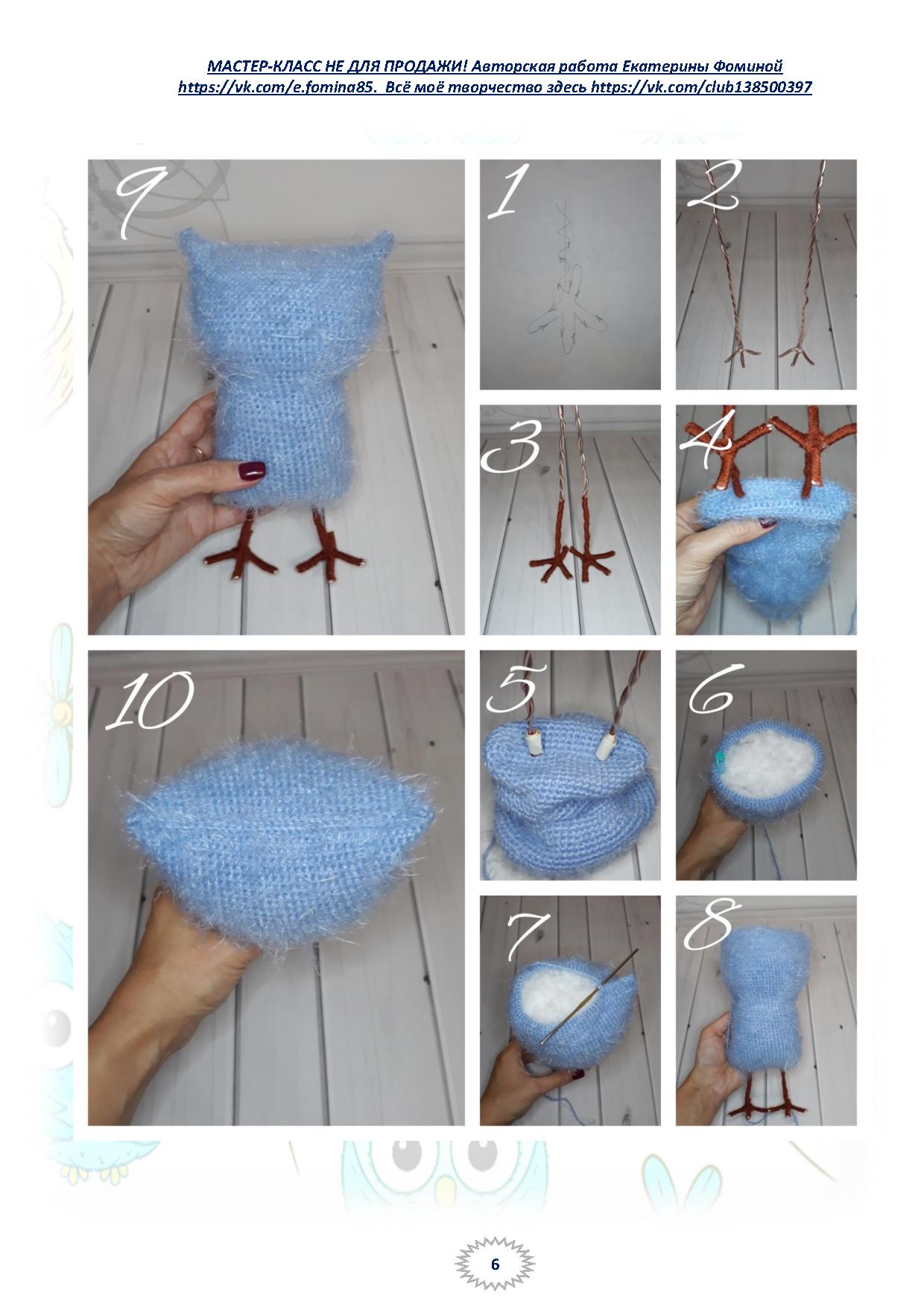 МАСТЕР-КЛАСС НЕ ДЛЯ ПРОДАЖИ! Авторская работа Екатерины Фоминой https://vk.com/e.fomina85. Всё моё творчество здесь https://vk.com/club138500397

9

1

2

3

4

10

5

6

7

8

6