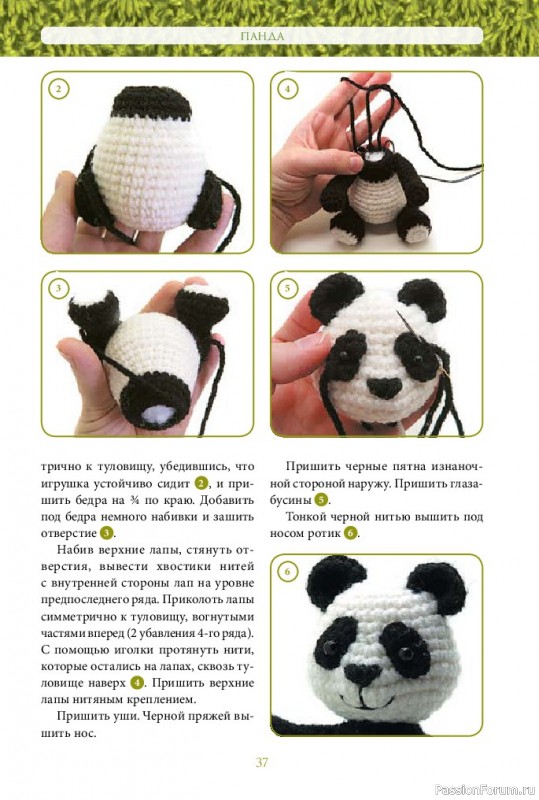 ПАНДА

2

4

3

5

трично к туловищу, убедившись, что игрушка устойчиво сидит 2, и пришить бедра на ¾ по краю. Добавить под бедра немного набивки и зашить отверстие 3.

Набив верхние лапы, стянуть отверстия, вывести хвостики нитей с внутренней стороны лап на уровне предпоследнего ряда. Приколоть лапы симметрично к туловищу, вогнутыми частями вперед (2 убавления 4-го ряда). С помощью иголки протянуть нити, которые остались на лапах, сквозь туловище наверх 4. Пришить верхние лапы нитяным креплением.

Пришить уши. Черной пряжей вышить нос.

Пришить черные пятна изнаночной стороной наружу. Пришить глаза-бусины 5.

Тонкой черной нитью вышить под носом ротик 6.

6

37

PassionForum.ru