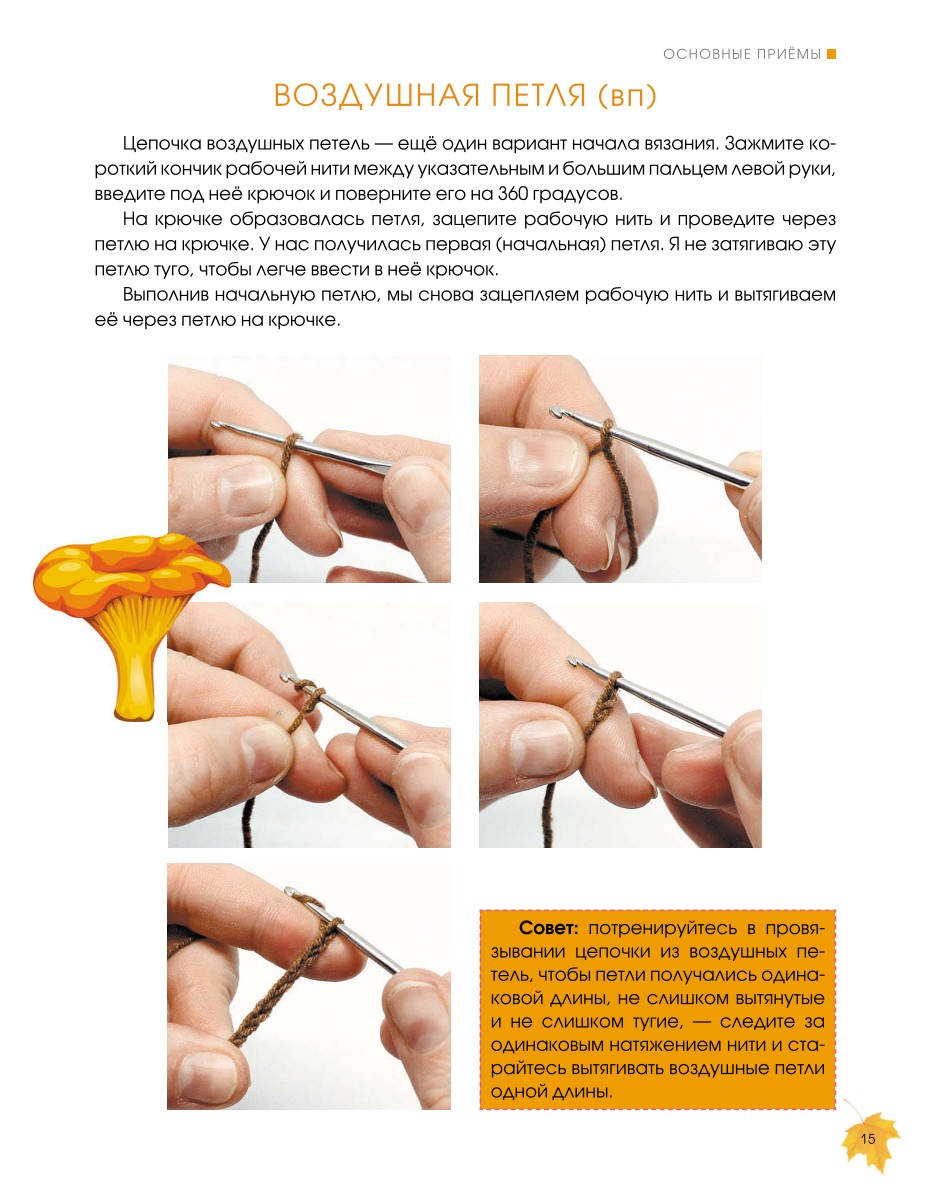 ОСНОВНЫЕ ПРИЁМЫ

ВОЗДУШНАЯ ПЕТЛЯ (вп)

Цепочка воздушных петель — ещё один вариант начала вязания. Зажмите короткий кончик рабочей нити между указательным и большим пальцем левой руки, введите под неё крючок и поверните его на 360 градусов.

На крючке образовалась петля, зацепите рабочую нить и проведите через петлю на крючке. У нас получилась первая (начальная) петля. Я не затягиваю эту петлю туго, чтобы легче ввести в неё крючок.

Выполнив начальную петлю, мы снова зацепляем рабочую нить и вытягиваем её через петлю на крючке.

Совет: потренируйтесь в провязывании цепочки из воздушных петель, чтобы петли получались одинаковой длины, не слишком вытянутые и не слишком тугие, — следите за одинаковым натяжением нити и старайтесь вытягивать воздушные петли одной длины.

15