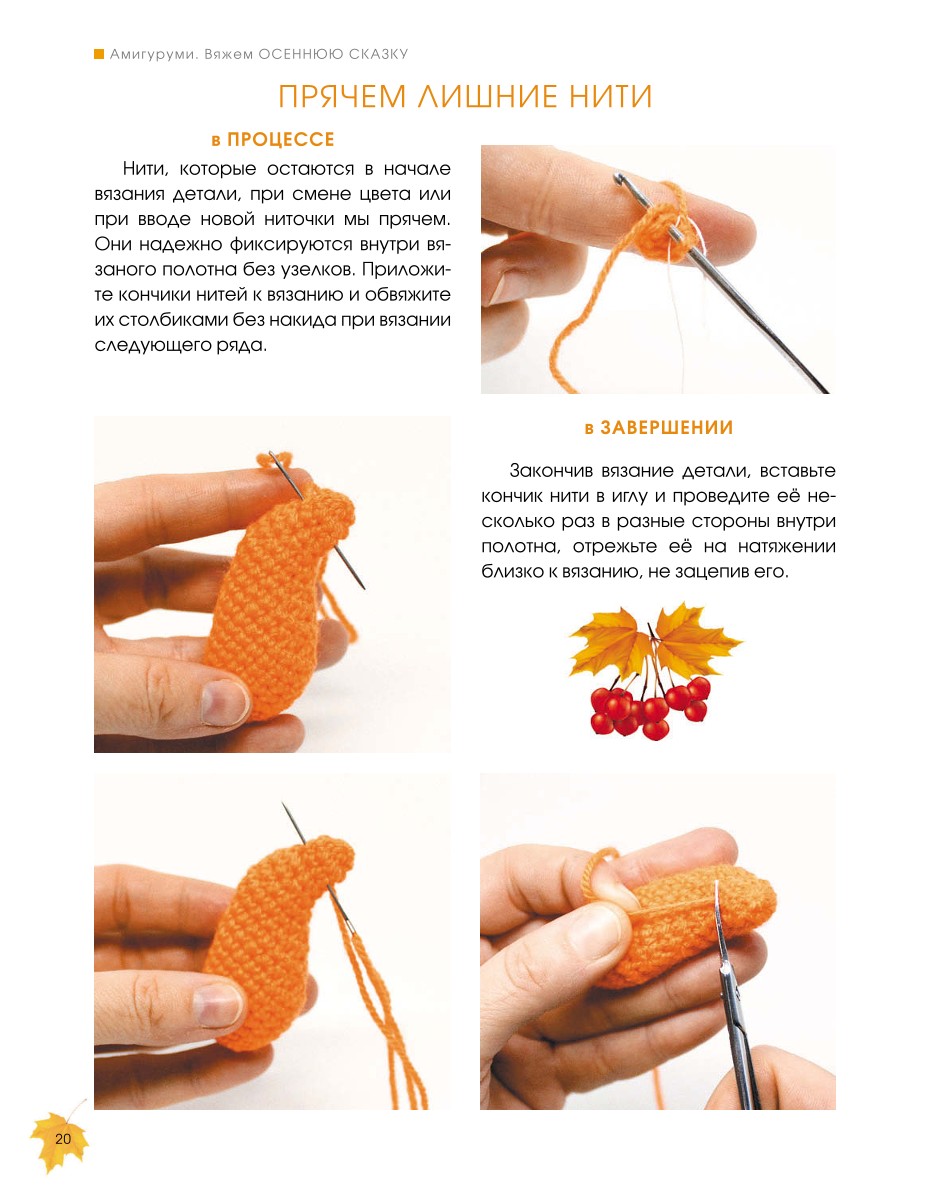 Амигуруми. Вяжем ОСЕННЮЮ СКАЗКУ

ПРЯЧЕМ ЛИШНИЕ НИТИ

в ПРОЦЕССЕ

Нити, которые остаются в начале вязания детали, при смене цвета или при вводе новой ниточки мы прячем. Они надежно фиксируются внутри вязаного полотна без узелков. Приложите кончики нитей к вязанию и обвяжите их столбиками без накида при вязании следующего ряда.

в ЗАВЕРШЕНИИ

Закончив вязание детали, вставьте кончик нити в иглу и проведите её несколько раз в разные стороны внутри полотна, отрежьте её на натяжении близко к вязанию, не зацепив его.

20