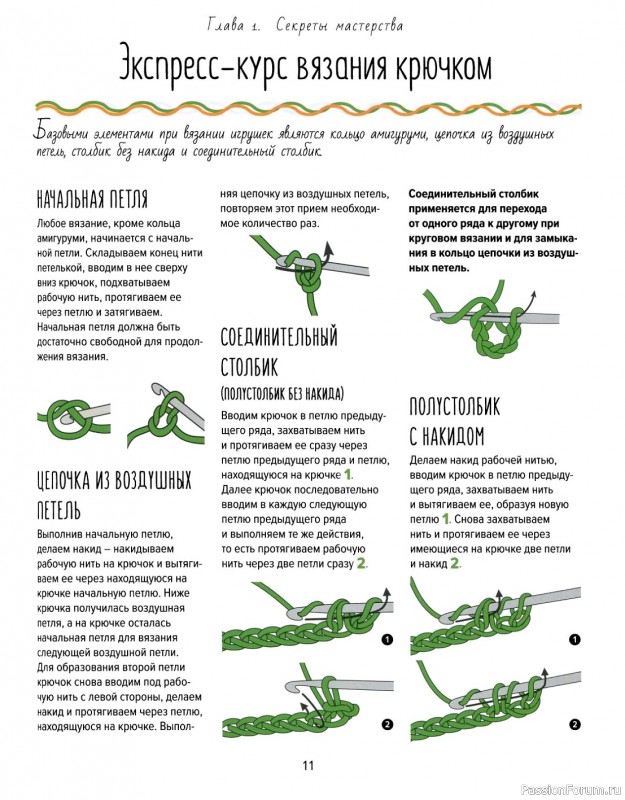 Глава 1. Секреты мастерства

Экспресс-курс вязания крючком

Базовыми элементами при вязании игрушек являются кольцо амигуруми, цепочка из воздушных петель, столбик без накида и соединительный столбик.

НАЧАЛЬНАЯ ПЕТЛЯ

Любое вязание, кроме кольца амигуруми, начинается с начальной петли. Складываем конец нити петелькой, вводим в нее сверху вниз крючок, подхватываем рабочую нить, протягиваем ее через петлю и затягиваем. Начальная петля должна быть достаточно свободной для продолжения вязания.

ЦЕПОЧКА ИЗ ВОЗДУШНЫХ ПЕТЕЛЬ

Выполнив начальную петлю, делаем накид – накидываем рабочую нить на крючок и вытягиваем ее через находящуюся на крючке начальную петлю. Ниже крючка получилась воздушная петля, а на крючке осталась начальная петля для вязания следующей воздушной петли. Для образования второй петли крючок снова вводим под рабочую нить с левой стороны, делаем накид и протягиваем через петлю, находящуюся на крючке. Выполняя цепочку из воздушных петель, повторяем этот прием необходимое количество раз.

СОЕДИНИТЕЛЬНЫЙ СТОЛБИК
(ПОЛУСТОЛБИК БЕЗ НАКИДА)

Вводим крючок в петлю предыдущего ряда, захватываем нить и протягиваем ее сразу через петлю предыдущего ряда и петлю, находящуюся на крючке 1. Далее крючок последовательно вводим в каждую следующую петлю предыдущего ряда и выполняем те же действия, то есть протягиваем рабочую нить через две петли сразу 2.

1
2

Соединительный столбик применяется для перехода от одного ряда к другому при круговом вязании и для замыкания в кольцо цепочки из воздушных петель.

ПОЛУСТОЛБИК С НАКИДОМ

Делаем накид рабочей нитью, вводим крючок в петлю предыдущего ряда, захватываем нить и вытягиваем ее, образуя новую петлю 1. Снова захватываем нить и протягиваем ее через имеющиеся на крючке две петли и накид 2.

1
2

11

PassionForum.ru