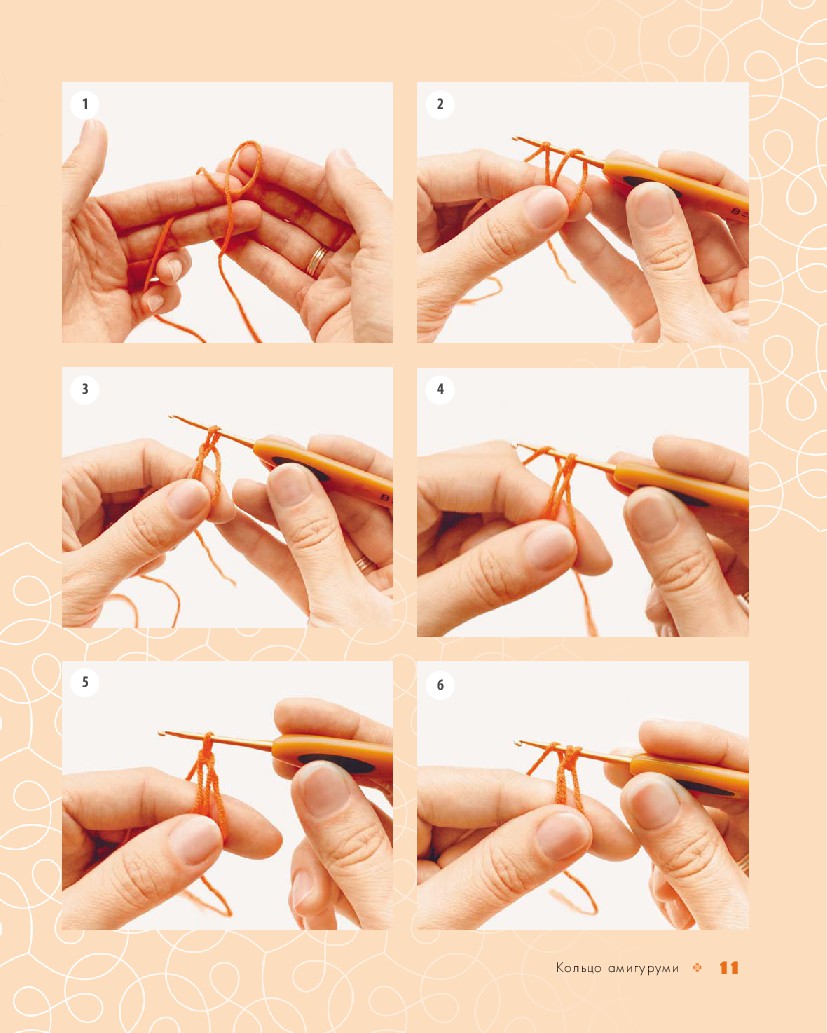 1

2

3

4

5

6

Кольцо амигуруми 11