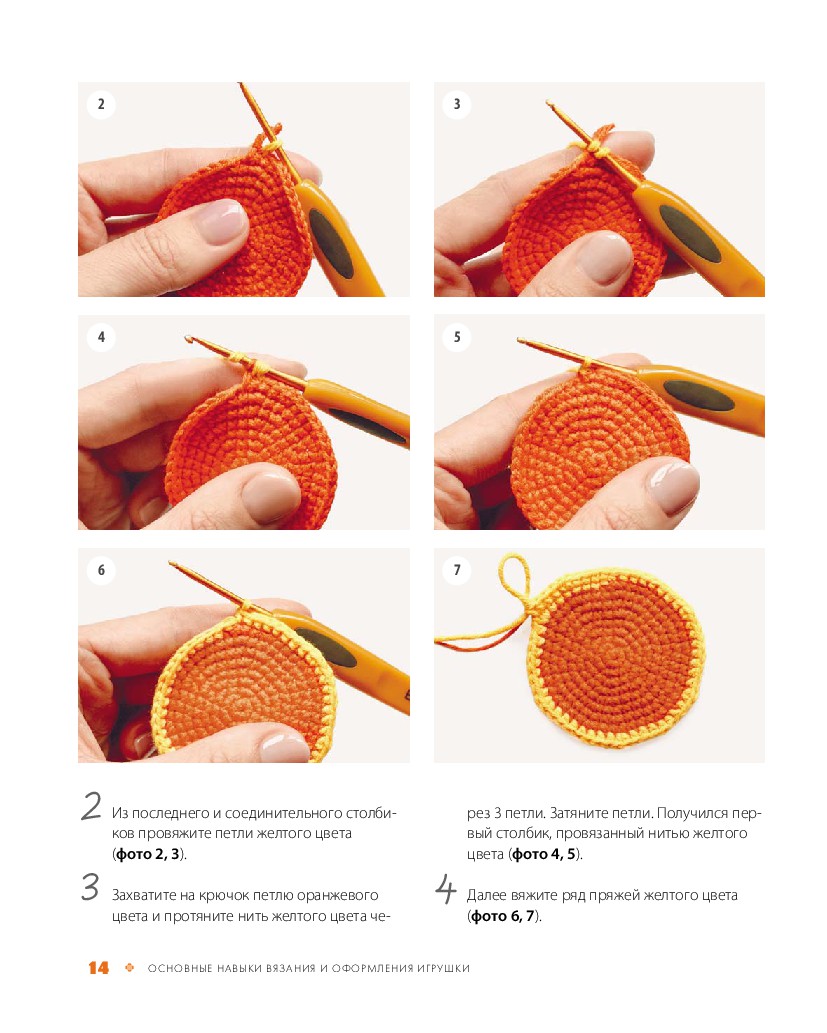 2

3

4

5

6

7

2 Из последнего и соединительного столбиков провяжите петли желтого цвета (**фото 2, 3**).

3 Захватите на крючок петлю оранжевого цвета и протяните нить желтого цвета через 3 петли. Затяните петли. Получился первый столбик, провязанный нитью желтого цвета (**фото 4, 5**).

4 Далее вяжите ряд пряжей желтого цвета (**фото 6, 7**).

14 ОСНОВНЫЕ НАВЫКИ ВЯЗАНИЯ И ОФОРМЛЕНИЯ ИГРУШКИ