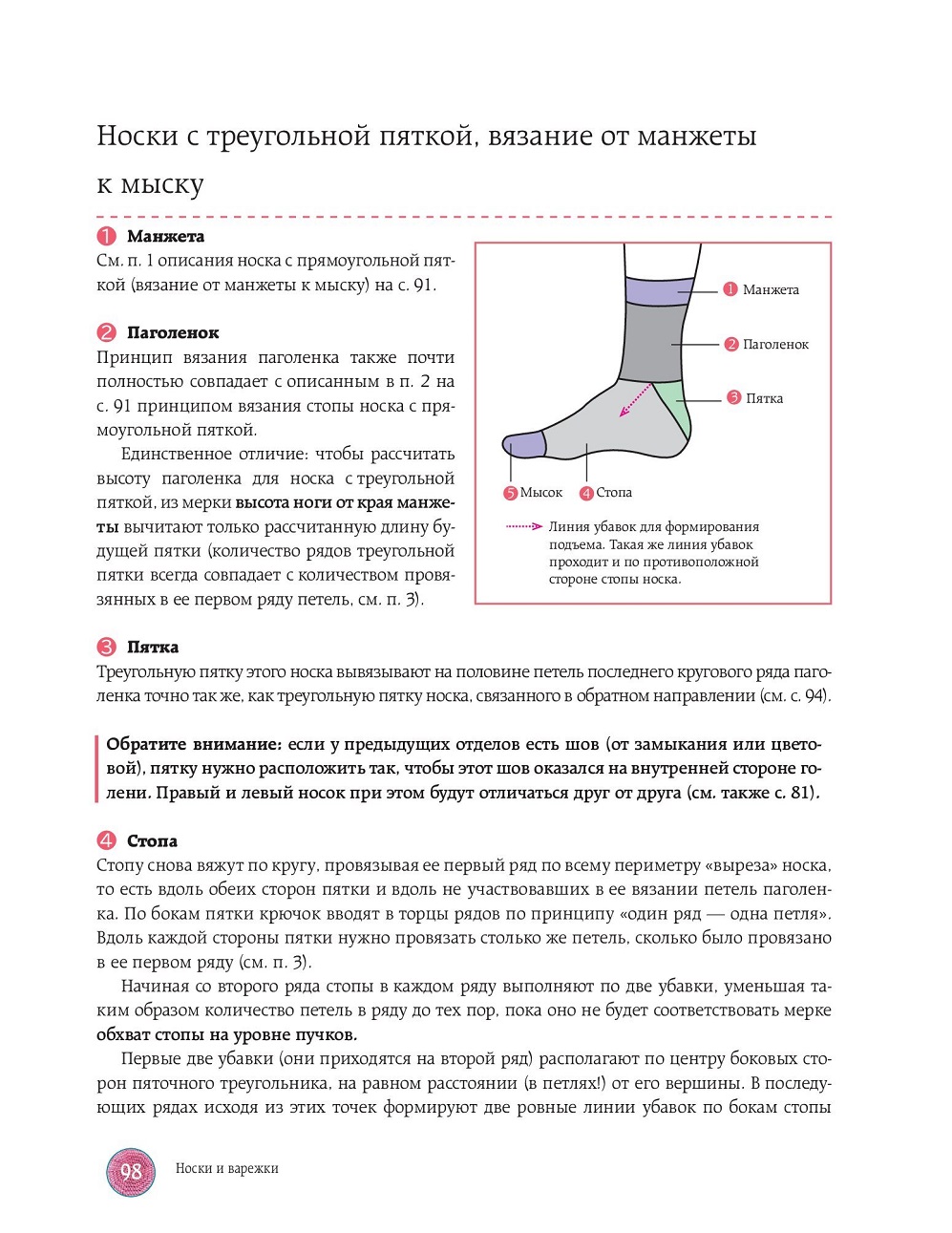 Носки с треугольной пяткой, вязание от манжеты к мыску

1 Манжета
См. п. 1 описания носка с прямоугольной пяткой (вязание от манжеты к мыску) на с. 91.

2 Паголенок
Принцип вязания паголенка также почти полностью совпадает с описанным в п. 2 на с. 91 принципом вязания стопы носка с прямоугольной пяткой.

Единственное отличие: чтобы рассчитать высоту паголенка для носка с треугольной пяткой, из мерки высота ноги от края манжеты вычитают только рассчитанную длину будущей пятки (количество рядов треугольной пятки всегда совпадает с количеством провязанных в ее первом ряду петель, см. п. 3).

1 Манжета
2 Паголенок
3 Пятка
5 Мысок
4 Стопа
Линия убавок для формирования подъема. Такая же линия убавок проходит и по противоположной стороне стопы носка.

3 Пятка
Треугольную пятку этого носка вывязывают на половине петель последнего кругового ряда паголенка точно так же, как треугольную пятку носка, связанного в обратном направлении (см. с. 94).

Обратите внимание: если у предыдущих отделов есть шов (от замыкания или цветовой), пятку нужно расположить так, чтобы этот шов оказался на внутренней стороне голени. Правый и левый носок при этом будут отличаться друг от друга (см. также с. 81).

4 Стопа
Стопу снова вяжут по кругу, провязывая ее первый ряд по всему периметру «выреза» носка, то есть вдоль обеих сторон пятки и вдоль не участвовавших в ее вязании петель паголенка. По бокам пятки крючок вводят в торцы рядов по принципу «один ряд — одна петля». Вдоль каждой стороны пятки нужно провязать столько же петель, сколько было провязано в ее первом ряду (см. п. 3).

Начиная со второго ряда стопы в каждом ряду выполняют по две убавки, уменьшая таким образом количество петель в ряду до тех пор, пока оно не будет соответствовать мерке обхват стопы на уровне пучков.

Первые две убавки (они приходятся на второй ряд) располагают по центру боковых сторон пяточного треугольника, на равном расстоянии (в петлях!) от его вершины. В последующих рядах исходя из этих точек формируют две ровные линии убавок по бокам стопы

98 Носки и варежки