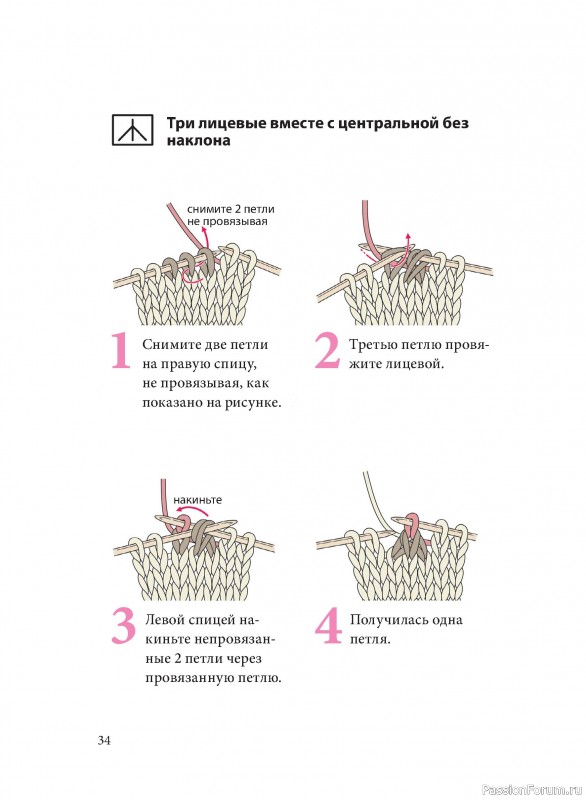 Три лицевые вместе с центральной без наклона

снимите 2 петли не провязывая

1 Снимите две петли на правую спицу, не провязывая, как показано на рисунке.

2 Третью петлю провяжите лицевой.

накиньте

3 Левой спицей накиньте непровязанные 2 петли через провязанную петлю.

4 Получилась одна петля.

34

PassionForum.ru