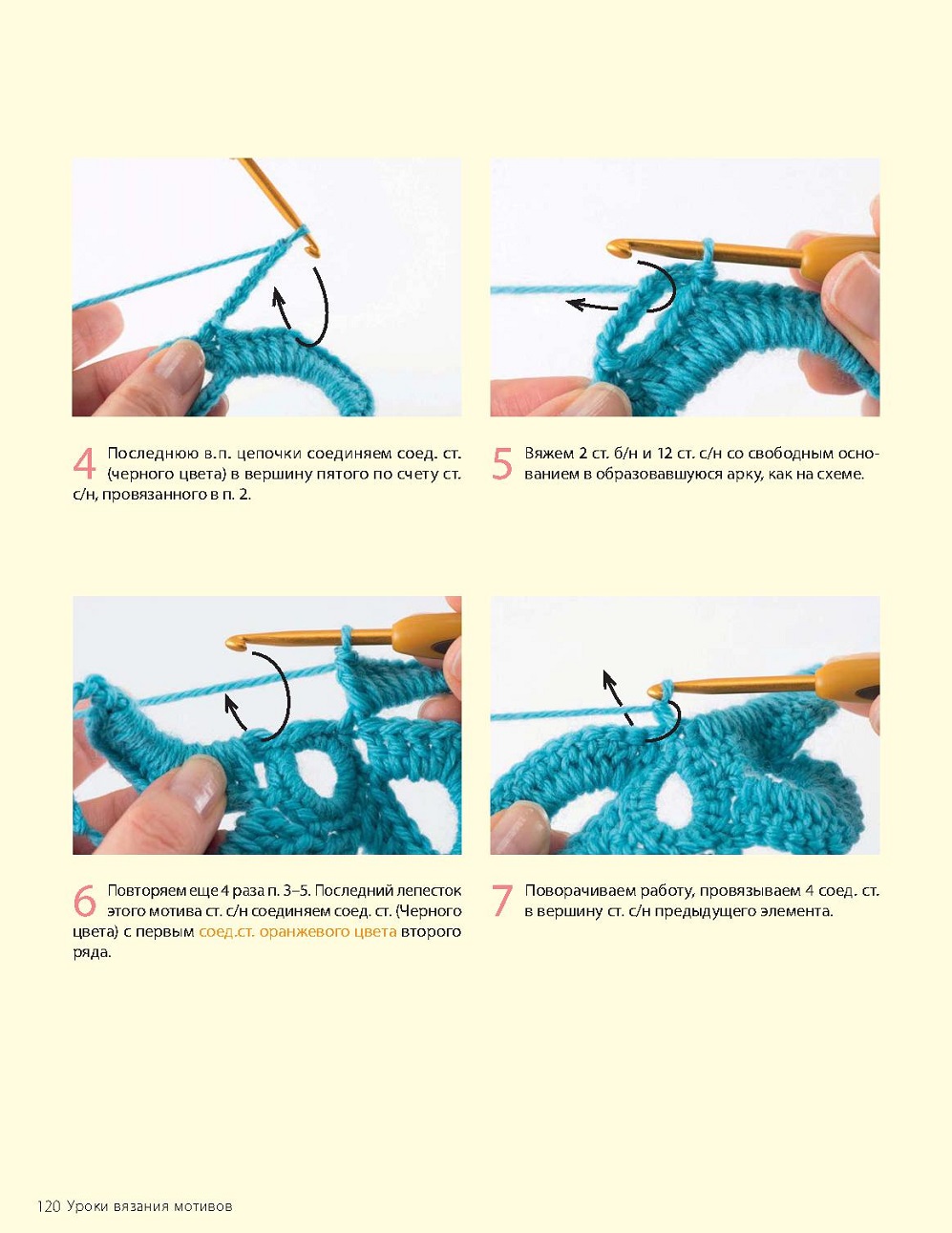 4 Последнюю в.п. цепочки соединяем соед. ст. (черного цвета) в вершину пятого по счету ст. с/н, провязанного в п. 2.

5 Вяжем 2 ст. б/н и 12 ст. с/н со свободным основанием в образовавшуюся арку, как на схеме.

6 Повторяем еще 4 раза п. 3–5. Последний лепесток этого мотива ст. с/н соединяем соед. ст. (Черного цвета) с первым соед.ст. оранжевого цвета второго ряда.

7 Поворачиваем работу, провязываем 4 соед. ст. в вершину ст. с/н предыдущего элемента.

120 Уроки вязания мотивов