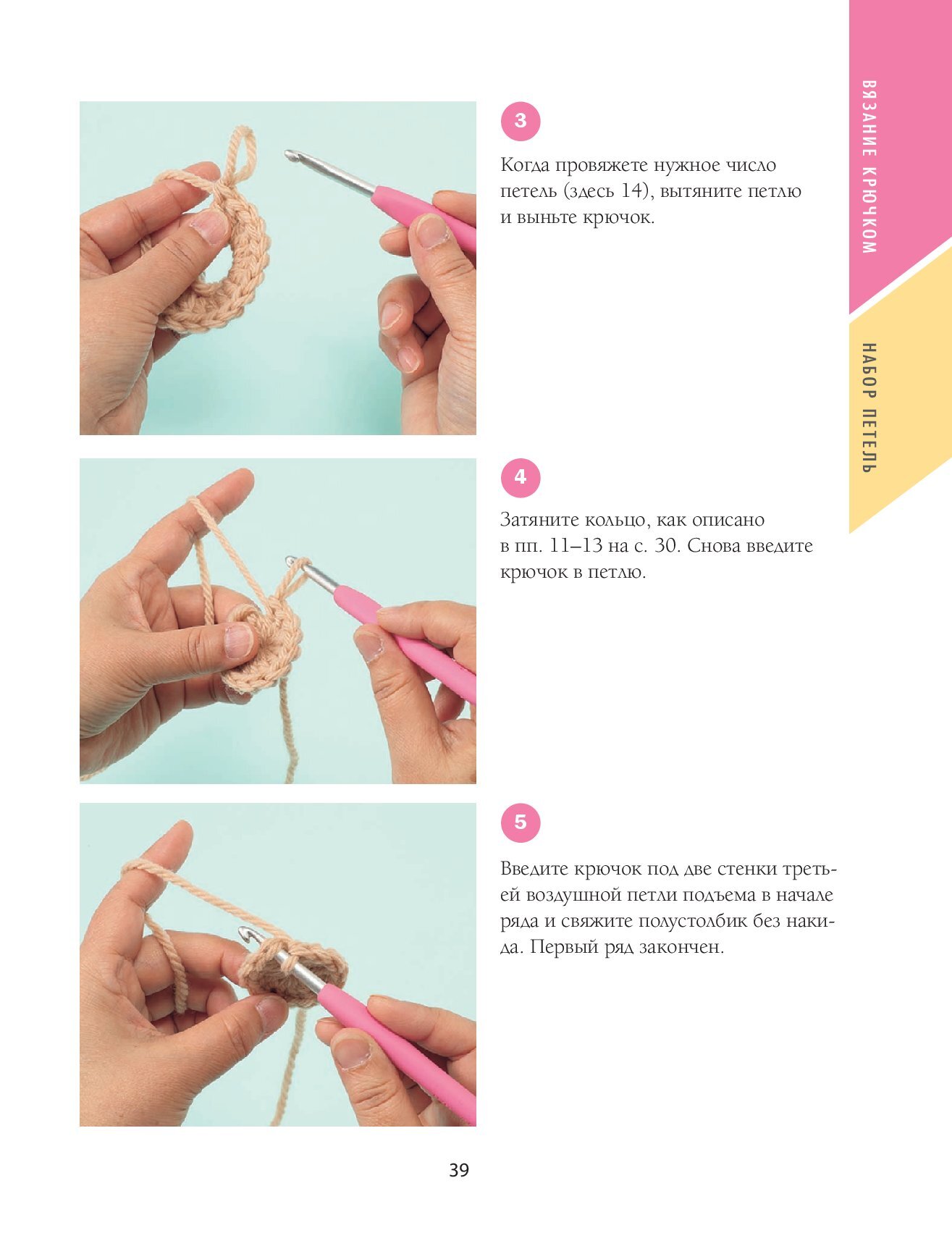 ВЯЗАНИЕ КРЮЧКОМ

НАБОР ПЕТЕЛЬ

3

Когда провяжете нужное число петель (здесь 14), вытяните петлю и выньте крючок.

4

Затяните кольцо, как описано в пп. 11–13 на с. 30. Снова введите крючок в петлю.

5

Введите крючок под две стенки третьей воздушной петли подъема в начале ряда и свяжите полустолбик без накида. Первый ряд закончен.

39