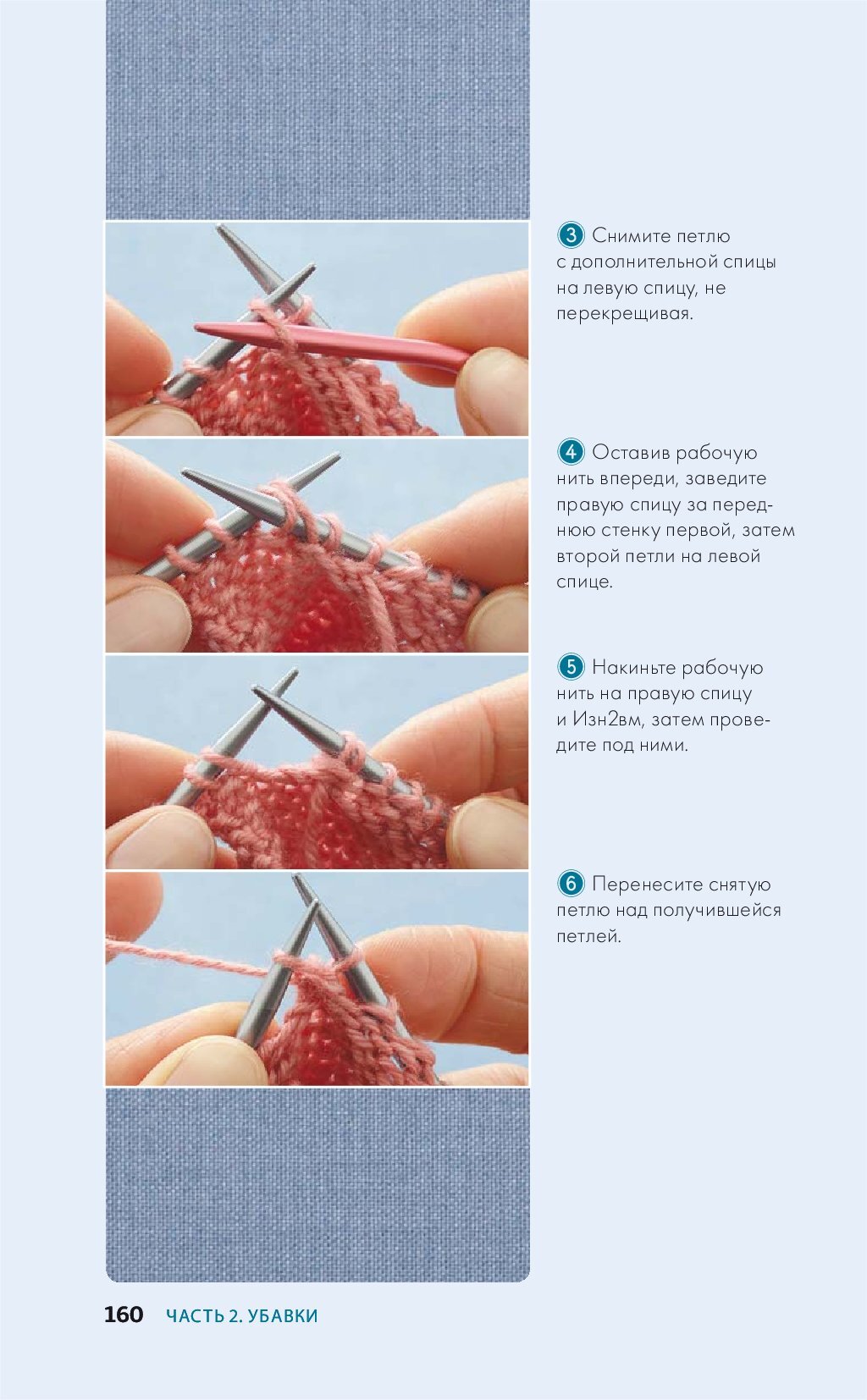 3 Снимите петлю с дополнительной спицы на левую спицу, не перекрещивая.

4 Оставив рабочую нить впереди, заведите правую спицу за переднюю стенку первой, затем второй петли на левой спице.

5 Накиньте рабочую нить на правую спицу и Изн2вм, затем проведите под ними.

6 Перенесите снятую петлю над получившейся петлей.

160 ЧАСТЬ 2. УБАВКИ