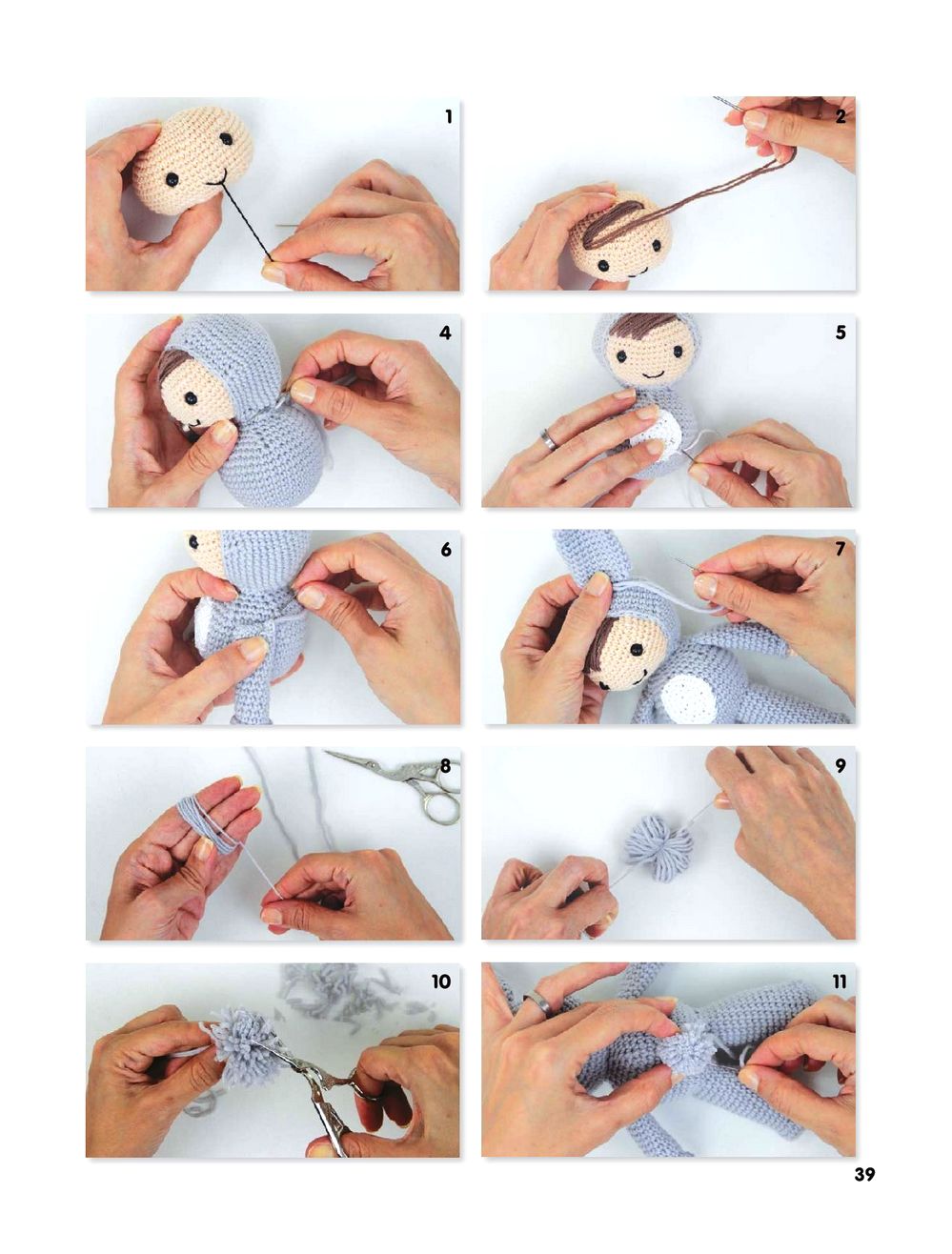 1

2

4

5

6

7

8

9

10

11

39