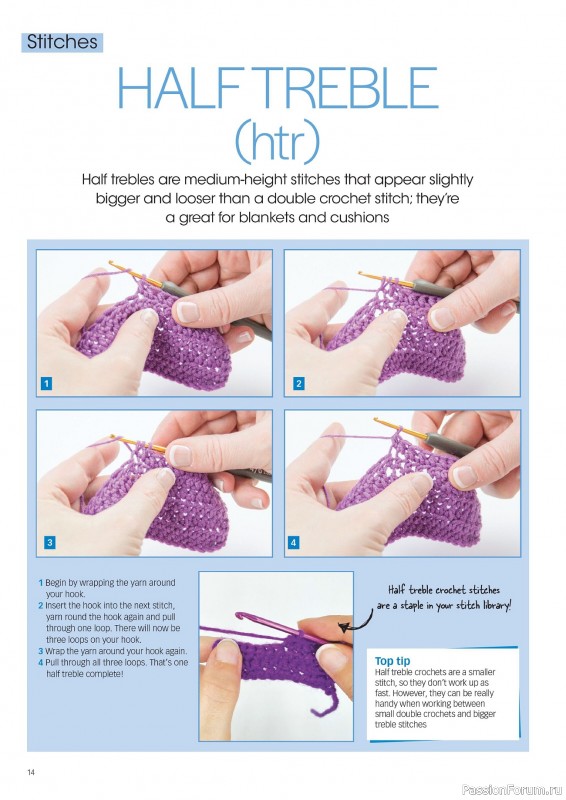 Stitches

HALF TREBLE (htr)

Half trebles are medium-height stitches that appear slightly bigger and looser than a double crochet stitch; they're a great for blankets and cushions

1

2

3

4

1 Begin by wrapping the yarn around your hook.
2 Insert the hook into the next stitch, yarn round the hook again and pull through one loop. There will now be three loops on your hook.
3 Wrap the yarn around your hook again.
4 Pull through all three loops. That's one half treble complete!

Half treble crochet stitches are a staple in your stitch library!

Top tip
Half treble crochets are a smaller stitch, so they don't work up as fast. However, they can be really handy when working between small double crochets and bigger treble stitches

14

PassionForum.ru