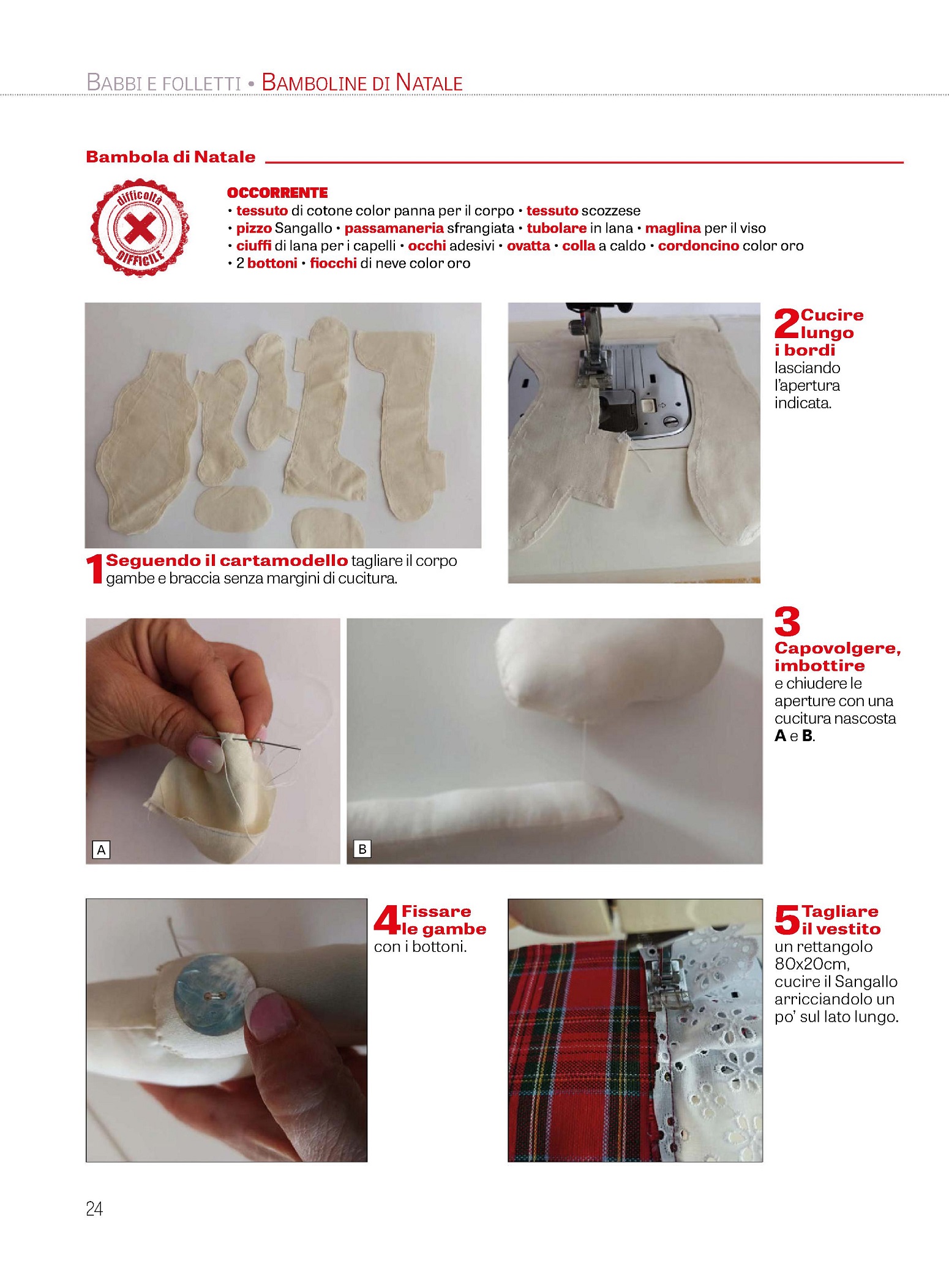 BABBI E FOLLETTI • BAMBOLINE DI NATALE

Bambola di Natale

difficoltà DIFFICILE

OCCORRENTE
• tessuto di cotone color panna per il corpo • tessuto scozzese
• pizzo Sangallo • passamaneria sfrangiata • tubolare in lana • maglina per il viso
• ciuffi di lana per i capelli • occhi adesivi • ovatta • colla a caldo • cordoncino color oro
• 2 bottoni • fiocchi di neve color oro

1 Seguendo il cartamodello tagliare il corpo gambe e braccia senza margini di cucitura.

2 Cucire lungo i bordi lasciando l'apertura indicata.

A

B

3 Capovolgere, imbottire e chiudere le aperture con una cucitura nascosta A e B.

4 Fissare le gambe con i bottoni.

5 Tagliare il vestito un rettangolo 80x20cm, cucire il Sangallo arricciandolo un po' sul lato lungo.

24