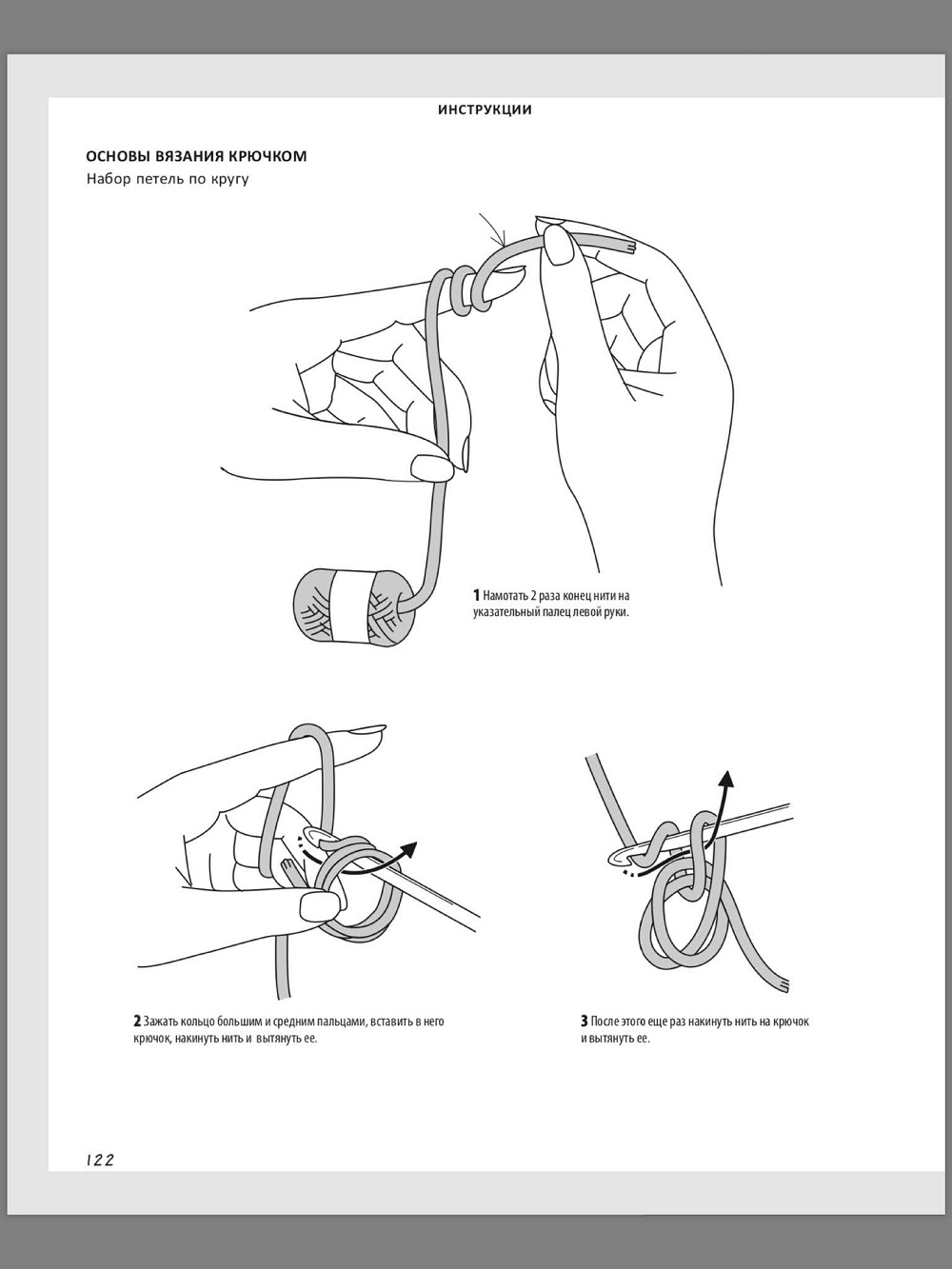 ИНСТРУКЦИИ

ОСНОВЫ ВЯЗАНИЯ КРЮЧКОМ
Набор петель по кругу

1 Намотать 2 раза конец нити на указательный палец левой руки.

2 Зажать кольцо большим и средним пальцами, вставить в него крючок, накинуть нить и вытянуть ее.

3 После этого еще раз накинуть нить на крючок и вытянуть ее.

122