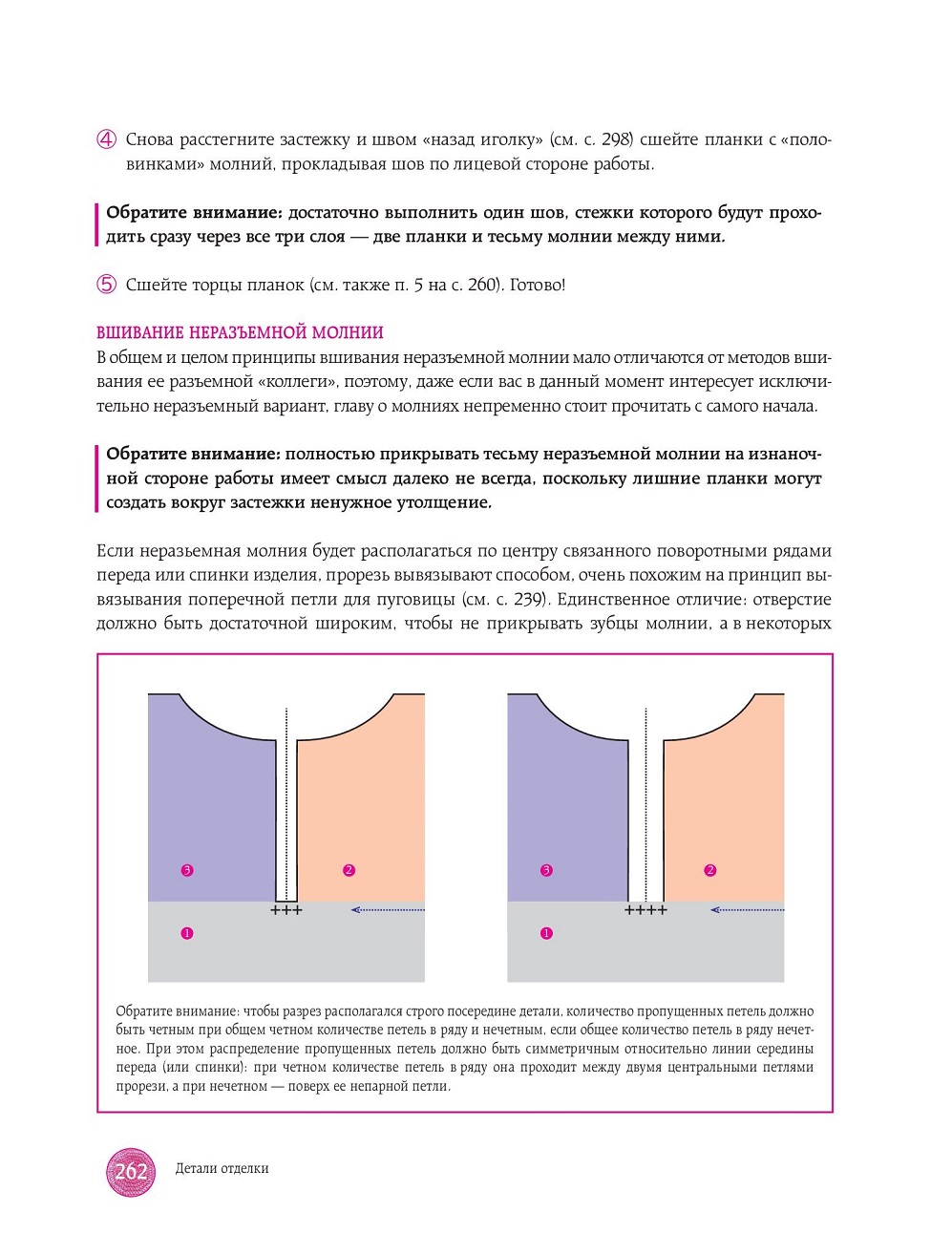 ④ Снова расстегните застежку и швом «назад иголку» (см. с. 298) сшейте планки с «половинками» молний, прокладывая шов по лицевой стороне работы.

Обратите внимание: достаточно выполнить один шов, стежки которого будут проходить сразу через все три слоя — две планки и тесьму молнии между ними.

⑤ Сшейте торцы планок (см. также п. 5 на с. 260). Готово!

ВШИВАНИЕ НЕРАЗЪЕМНОЙ МОЛНИИ
В общем и целом принципы вшивания неразъемной молнии мало отличаются от методов вшивания ее разъемной «коллеги», поэтому, даже если вас в данный момент интересует исключительно неразъемный вариант, главу о молниях непременно стоит прочитать с самого начала.

Обратите внимание: полностью прикрывать тесьму неразъемной молнии на изнаночной стороне работы имеет смысл далеко не всегда, поскольку лишние планки могут создать вокруг застежки ненужное утолщение.

Если неразъемная молния будет располагаться по центру связанного поворотными рядами переда или спинки изделия, прорезь вывязывают способом, очень похожим на принцип вывязывания поперечной петли для пуговицы (см. с. 239). Единственное отличие: отверстие должно быть достаточной широким, чтобы не прикрывать зубцы молнии, а в некоторых

3
2
+++
1

3
2
++++
1

Обратите внимание: чтобы разрез располагался строго посередине детали, количество пропущенных петель должно быть четным при общем четном количестве петель в ряду и нечетным, если общее количество петель в ряду нечетное. При этом распределение пропущенных петель должно быть симметричным относительно линии середины переда (или спинки): при четном количестве петель в ряду она проходит между двумя центральными петлями прорези, а при нечетном — поверх ее непарной петли.

262 Детали отделки