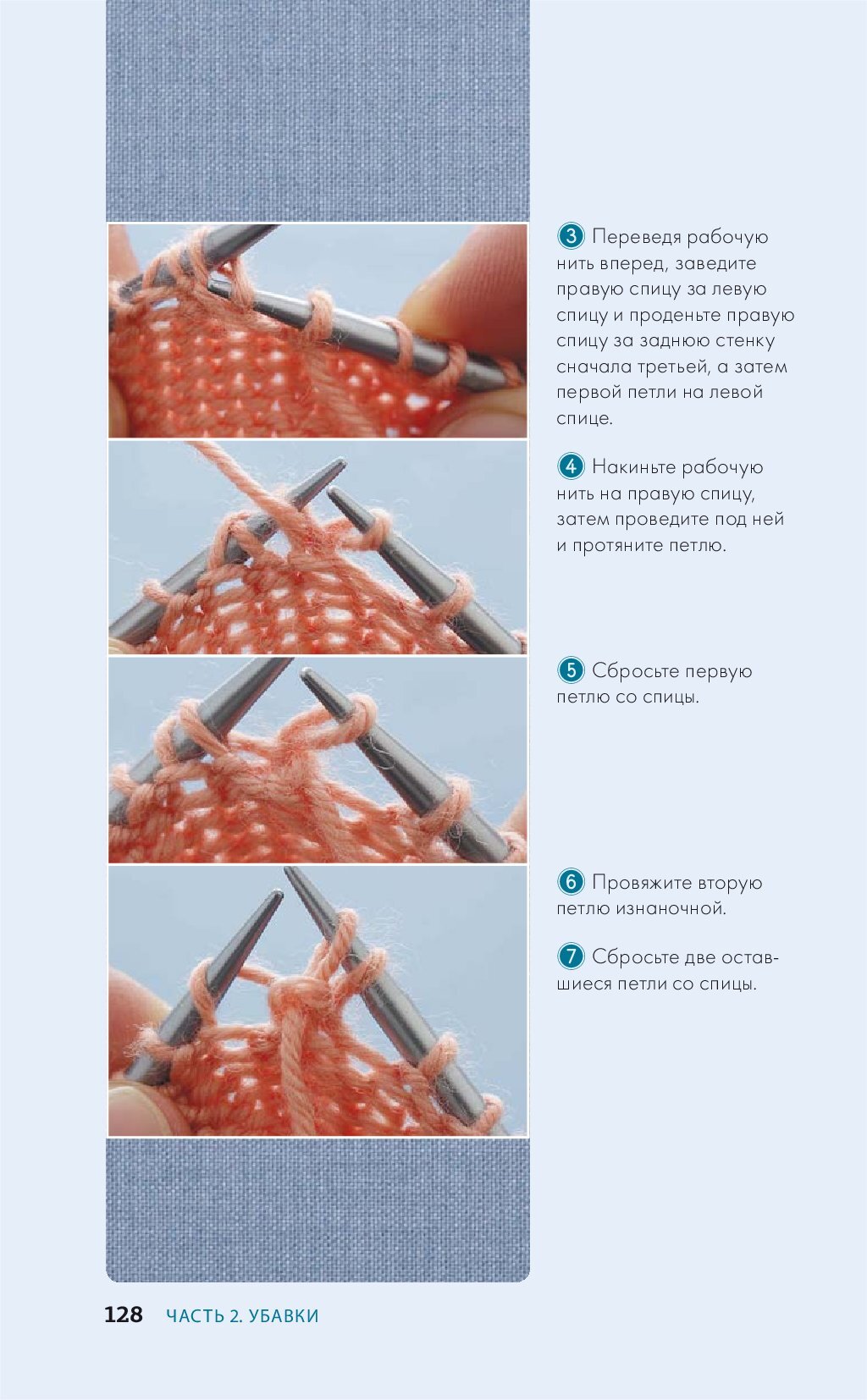 3 Переведя рабочую нить вперед, заведите правую спицу за левую спицу и проденьте правую спицу за заднюю стенку сначала третьей, а затем первой петли на левой спице.

4 Накиньте рабочую нить на правую спицу, затем проведите под ней и протяните петлю.

5 Сбросьте первую петлю со спицы.

6 Провяжите вторую петлю изнаночной.

7 Сбросьте две оставшиеся петли со спицы.

128 ЧАСТЬ 2. УБАВКИ