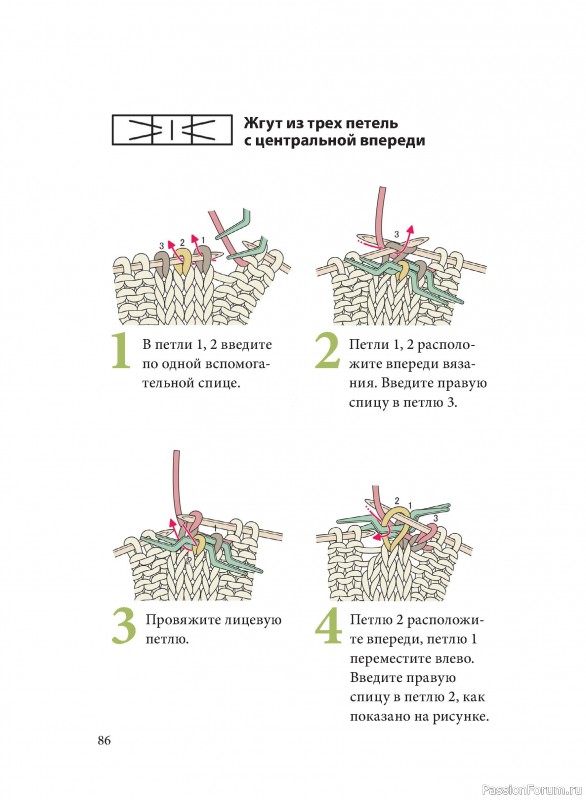 Жгут из трех петель с центральной впереди

3 2 1

3

1 В петли 1, 2 введите по одной вспомогательной спице.

2 Петли 1, 2 расположите впереди вязания. Введите правую спицу в петлю 3.

2 1

3

3 Провяжите лицевую петлю.

4 Петлю 2 расположите впереди, петлю 1 переместите влево. Введите правую спицу в петлю 2, как показано на рисунке.

86

PassionForum.ru