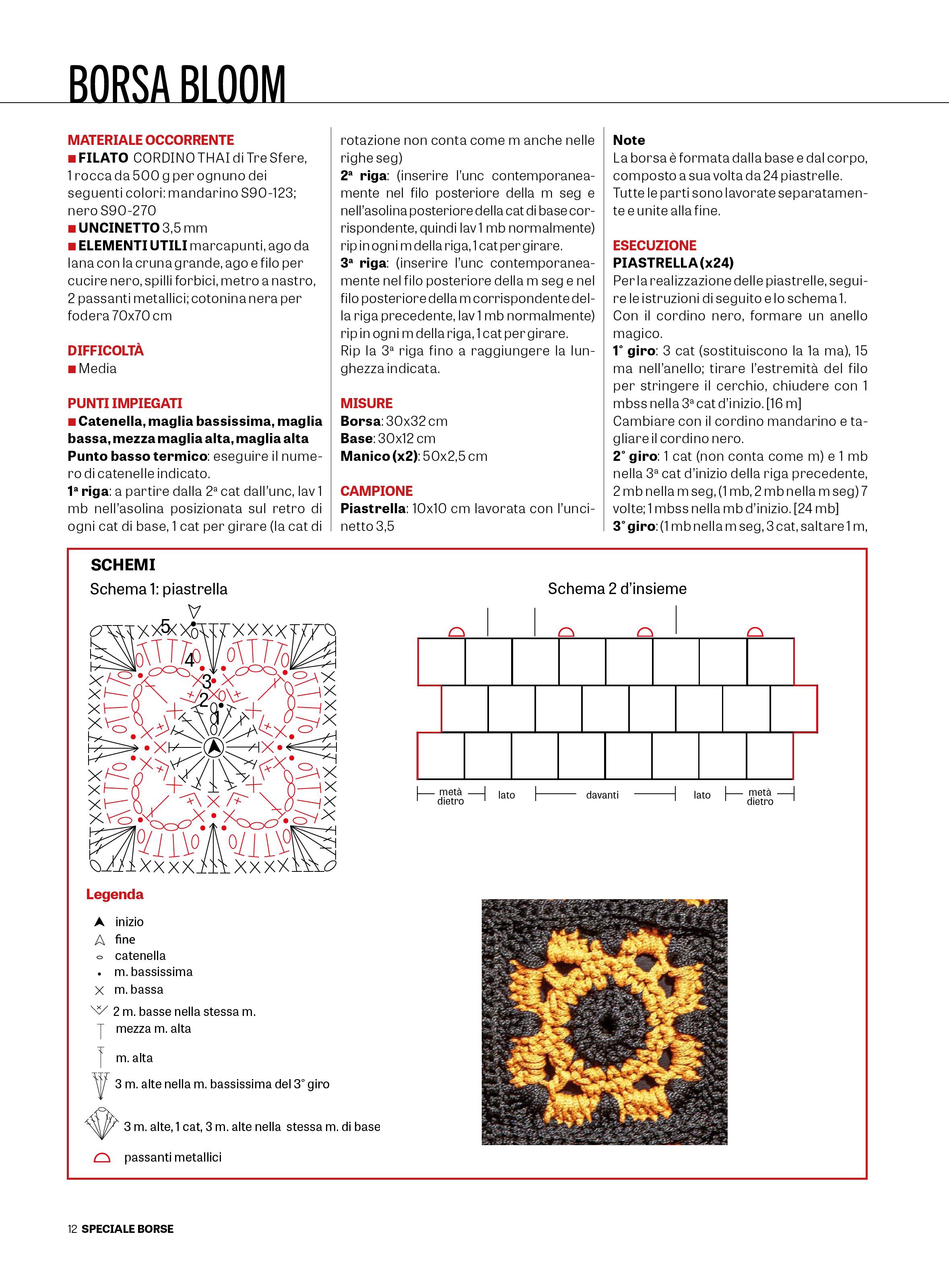 BORSA BLOOM

MATERIALE OCCORRENTE
■ FILATO CORDINO THAI di Tre Sfere, 1 rocca da 500 g per ognuno dei seguenti colori: mandarino S90-123; nero S90-270
■ UNCINETTO 3,5 mm
■ ELEMENTI UTILI marcapunti, ago da lana con la cruna grande, ago e filo per cucire nero, spilli forbici, metro a nastro, 2 passanti metallici; cotonina nera per fodera 70x70 cm

DIFFICOLTÀ
■ Media

PUNTI IMPIEGATI
■ Catenella, maglia bassissima, maglia bassa, mezza maglia alta, maglia alta
Punto basso termico: eseguire il numero di catenelle indicato.
1ª riga: a partire dalla 2ª cat dall'unc, lav 1 mb nell'asolina posizionata sul retro di ogni cat di base, 1 cat per girare (la cat di rotazione non conta come m anche nelle righe seg)
2ª riga: (inserire l'unc contemporaneamente nel filo posteriore della m seg e nell'asolina posteriore della cat di base corrispondente, quindi lav 1 mb normalmente) rip in ogni m della riga, 1 cat per girare.
3ª riga: (inserire l'unc contemporaneamente nel filo posteriore della m seg e nel filo posteriore della m corrispondente della riga precedente, lav 1 mb normalmente) rip in ogni m della riga, 1 cat per girare.
Rip la 3ª riga fino a raggiungere la lunghezza indicata.

MISURE
Borsa: 30x32 cm
Base: 30x12 cm
Manico (x2): 50x2,5 cm

CAMPIONE
Piastrella: 10x10 cm lavorata con l'uncinetto 3,5

Note
La borsa è formata dalla base e dal corpo, composto a sua volta da 24 piastrelle. Tutte le parti sono lavorate separatamente e unite alla fine.

ESECUZIONE
PIASTRELLA (x24)
Per la realizzazione delle piastrelle, seguire le istruzioni di seguito e lo schema 1.
Con il cordino nero, formare un anello magico.
1° giro: 3 cat (sostituiscono la 1a ma), 15 ma nell'anello; tirare l'estremità del filo per stringere il cerchio, chiudere con 1 mbss nella 3ª cat d'inizio. [16 m]
Cambiare con il cordino mandarino e tagliare il cordino nero.
2° giro: 1 cat (non conta come m) e 1 mb nella 3ª cat d'inizio della riga precedente, 2 mb nella m seg, (1 mb, 2 mb nella m seg) 7 volte; 1 mbss nella mb d'inizio. [24 mb]
3° giro: (1 mb nella m seg, 3 cat, saltare 1 m,

SCHEMI
Schema 1: piastrella
5
4
3
2
1

Schema 2 d'insieme
metà dietro
lato
davanti
lato
metà dietro

Legenda
inizio
fine
catenella
m. bassissima
m. bassa
2 m. basse nella stessa m.
mezza m. alta
m. alta
3 m. alte nella m. bassissima del 3° giro
3 m. alte, 1 cat, 3 m. alte nella stessa m. di base
passanti metallici

12 SPECIALE BORSE