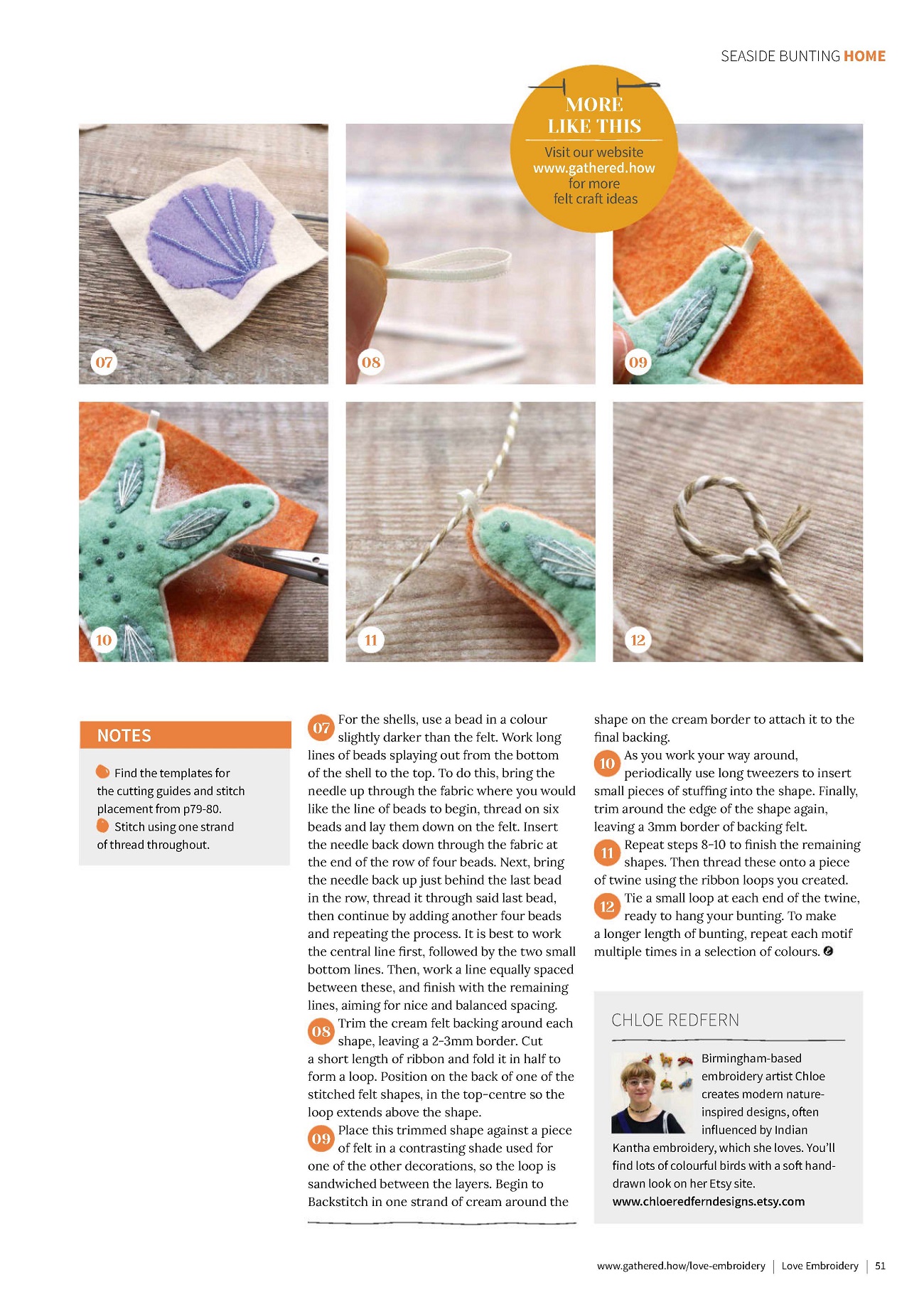 SEASIDE BUNTING HOME

MORE LIKE THIS

Visit our website www.gathered.how for more felt craft ideas

07

08

09

10

11

12

NOTES

Find the templates for the cutting guides and stitch placement from p79-80.

Stitch using one strand of thread throughout.

07 For the shells, use a bead in a colour slightly darker than the felt. Work long lines of beads splaying out from the bottom of the shell to the top. To do this, bring the needle up through the fabric where you would like the line of beads to begin, thread on six beads and lay them down on the felt. Insert the needle back down through the fabric at the end of the row of four beads. Next, bring the needle back up just behind the last bead in the row, thread it through said last bead, then continue by adding another four beads and repeating the process. It is best to work the central line first, followed by the two small bottom lines. Then, work a line equally spaced between these, and finish with the remaining lines, aiming for nice and balanced spacing.

08 Trim the cream felt backing around each shape, leaving a 2-3mm border. Cut a short length of ribbon and fold it in half to form a loop. Position on the back of one of the stitched felt shapes, in the top-centre so the loop extends above the shape.

09 Place this trimmed shape against a piece of felt in a contrasting shade used for one of the other decorations, so the loop is sandwiched between the layers. Begin to Backstitch in one strand of cream around the shape on the cream border to attach it to the final backing.

10 As you work your way around, periodically use long tweezers to insert small pieces of stuffing into the shape. Finally, trim around the edge of the shape again, leaving a 3mm border of backing felt.

11 Repeat steps 8-10 to finish the remaining shapes. Then thread these onto a piece of twine using the ribbon loops you created.

12 Tie a small loop at each end of the twine, ready to hang your bunting. To make a longer length of bunting, repeat each motif multiple times in a selection of colours.

CHLOE REDFERN

Birmingham-based embroidery artist Chloe creates modern nature-inspired designs, often influenced by Indian Kantha embroidery, which she loves. You'll find lots of colourful birds with a soft hand-drawn look on her Etsy site. www.chloeredferndesigns.etsy.com

www.gathered.how/love-embroidery | Love Embroidery | 51