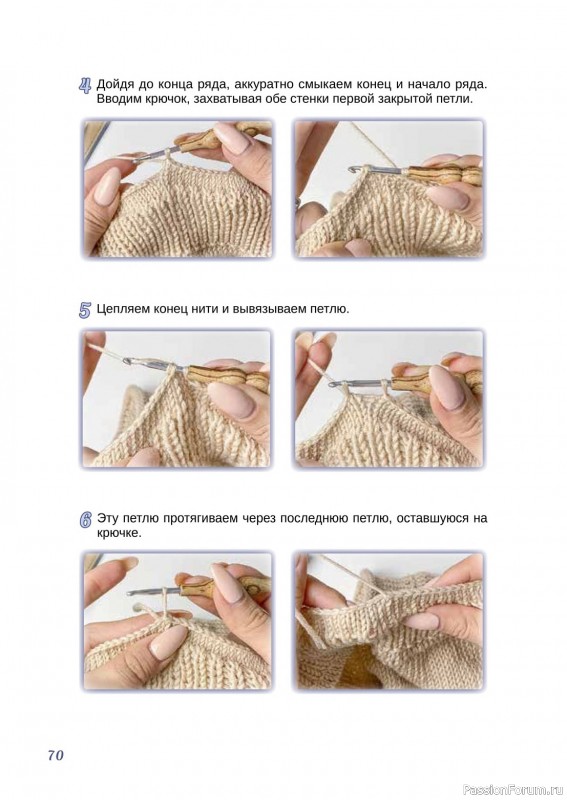 4 Дойдя до конца ряда, аккуратно смыкаем конец и начало ряда. Вводим крючок, захватывая обе стенки первой закрытой петли.

5 Цепляем конец нити и вывязываем петлю.

6 Эту петлю протягиваем через последнюю петлю, оставшуюся на крючке.

70

PassionForum.ru