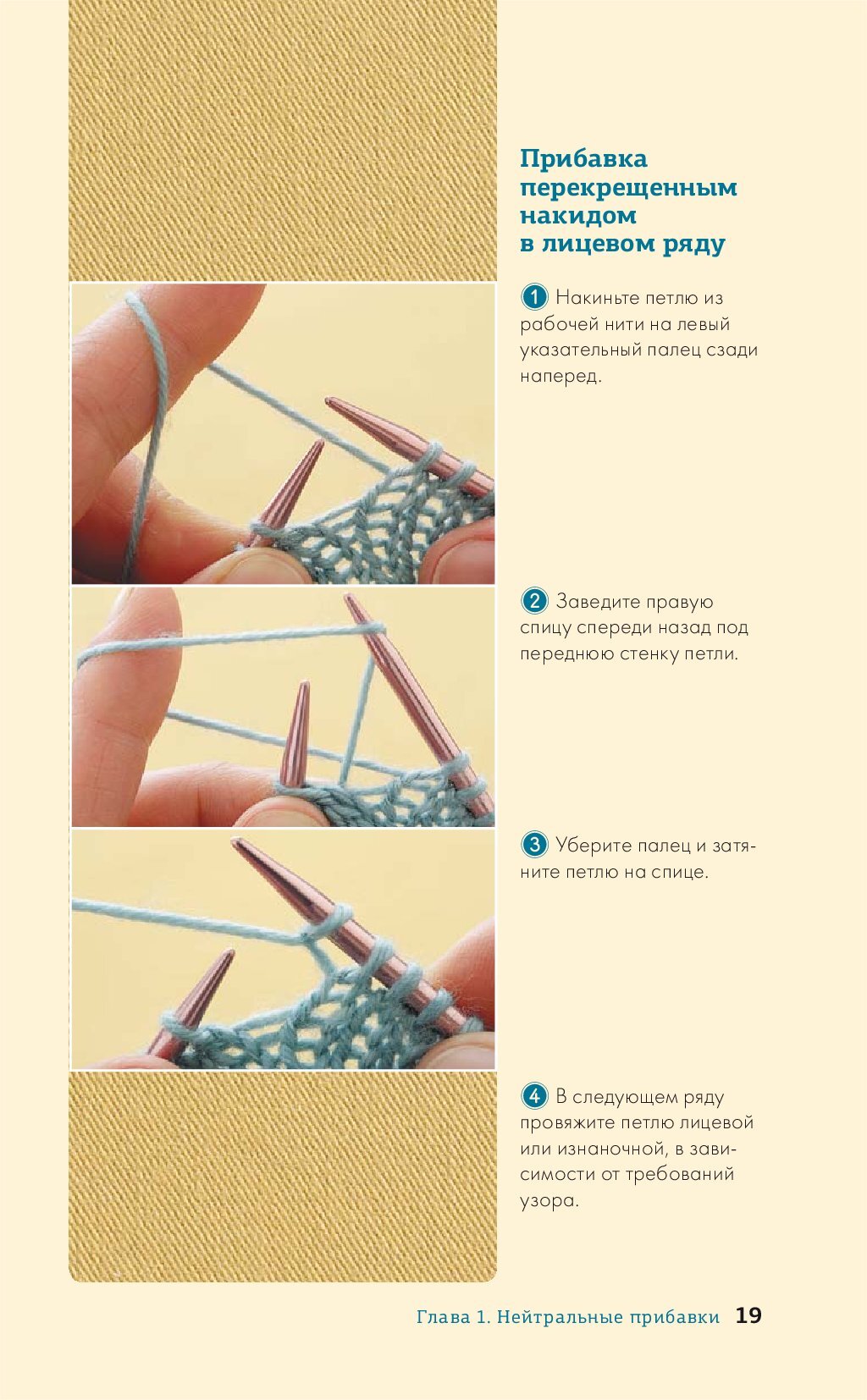 Прибавка перекрещенным накидом в лицевом ряду

1 Накиньте петлю из рабочей нити на левый указательный палец сзади наперед.

2 Заведите правую спицу спереди назад под переднюю стенку петли.

3 Уберите палец и затяните петлю на спице.

4 В следующем ряду провяжите петлю лицевой или изнаночной, в зависимости от требований узора.

Глава 1. Нейтральные прибавки 19