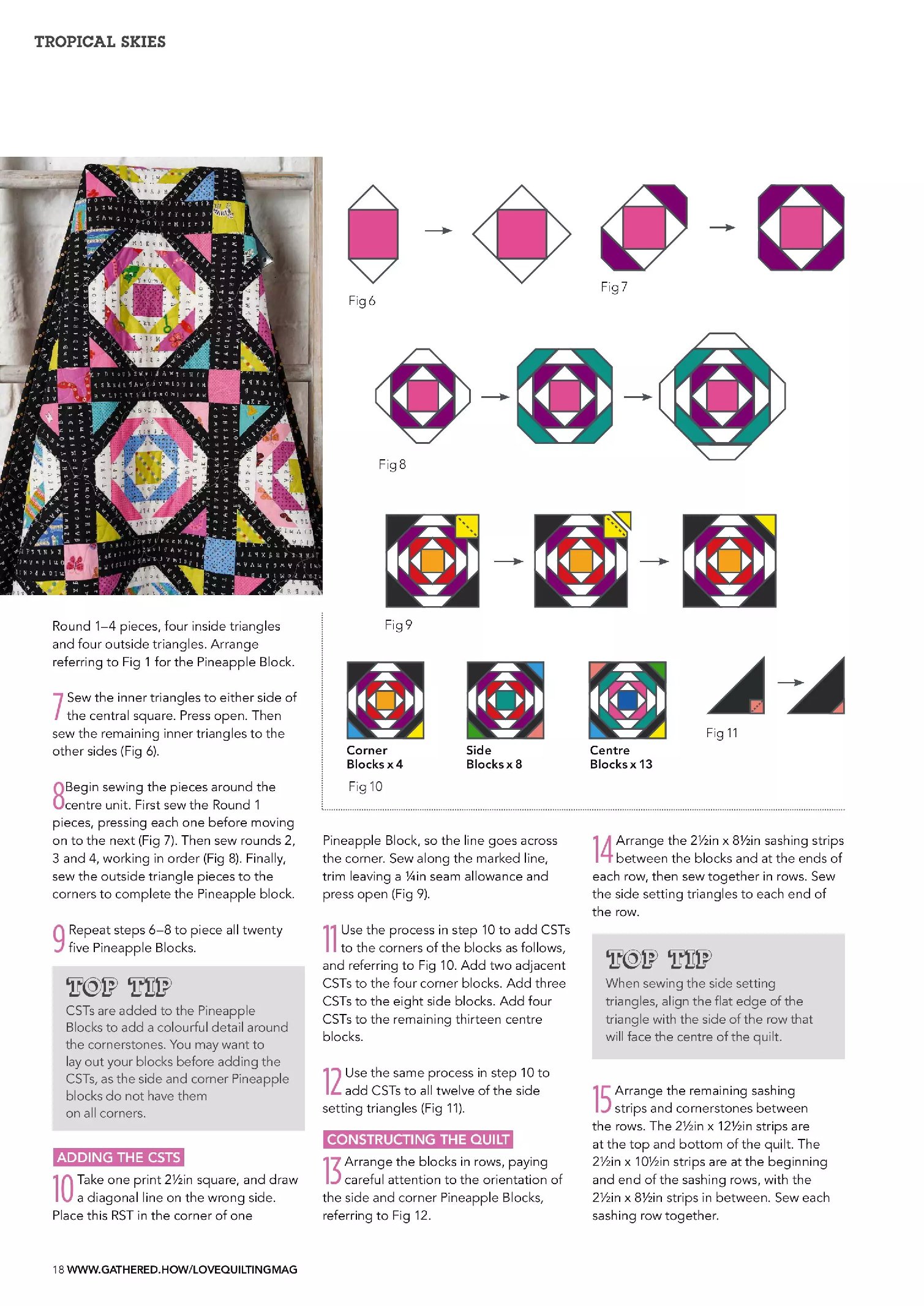 TROPICAL SKIES

Fig 6

Fig 7

Fig 8

Fig 9

Corner Blocks x 4

Side Blocks x 8

Centre Blocks x 13

Fig 10

Fig 11

Round 1–4 pieces, four inside triangles and four outside triangles. Arrange referring to Fig 1 for the Pineapple Block.

7 Sew the inner triangles to either side of the central square. Press open. Then sew the remaining inner triangles to the other sides (Fig 6).

8 Begin sewing the pieces around the centre unit. First sew the Round 1 pieces, pressing each one before moving on to the next (Fig 7). Then sew rounds 2, 3 and 4, working in order (Fig 8). Finally, sew the outside triangle pieces to the corners to complete the Pineapple block.

9 Repeat steps 6–8 to piece all twenty five Pineapple Blocks.

TOP TIP
CSTs are added to the Pineapple Blocks to add a colourful detail around the cornerstones. You may want to lay out your blocks before adding the CSTs, as the side and corner Pineapple blocks do not have them on all corners.

ADDING THE CSTS

10 Take one print 2½in square, and draw a diagonal line on the wrong side. Place this RST in the corner of one Pineapple Block, so the line goes across the corner. Sew along the marked line, trim leaving a ¼in seam allowance and press open (Fig 9).

11 Use the process in step 10 to add CSTs to the corners of the blocks as follows, and referring to Fig 10. Add two adjacent CSTs to the four corner blocks. Add three CSTs to the eight side blocks. Add four CSTs to the remaining thirteen centre blocks.

12 Use the same process in step 10 to add CSTs to all twelve of the side setting triangles (Fig 11).

CONSTRUCTING THE QUILT

13 Arrange the blocks in rows, paying careful attention to the orientation of the side and corner Pineapple Blocks, referring to Fig 12.

14 Arrange the 2½in x 8½in sashing strips between the blocks and at the ends of each row, then sew together in rows. Sew the side setting triangles to each end of the row.

TOP TIP
When sewing the side setting triangles, align the flat edge of the triangle with the side of the row that will face the centre of the quilt.

15 Arrange the remaining sashing strips and cornerstones between the rows. The 2½in x 12½in strips are at the top and bottom of the quilt. The 2½in x 10½in strips are at the beginning and end of the sashing rows, with the 2½in x 8½in strips in between. Sew each sashing row together.

18 WWW.GATHERED.HOW/LOVEQUILTINGMAG