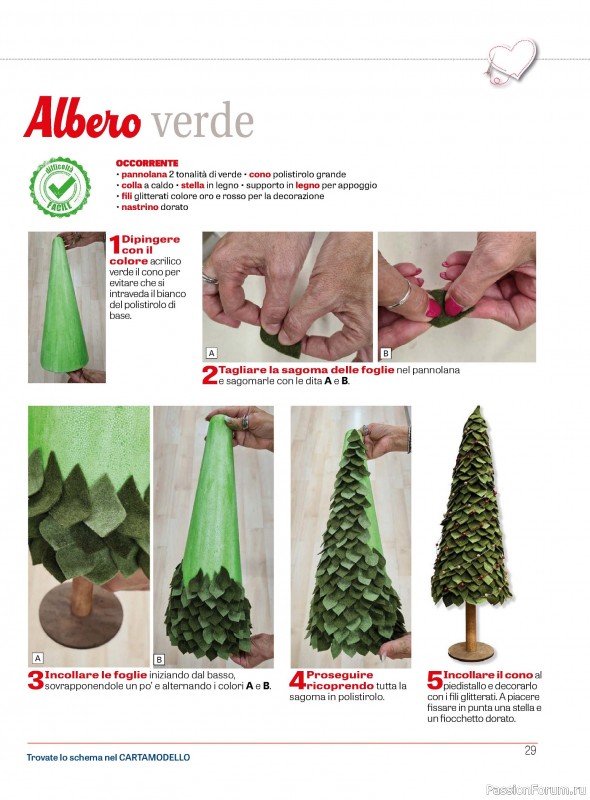 Albero verde

difficoltà FACILE

OCCORRENTE
• pannolana 2 tonalità di verde • cono polistirolo grande
• colla a caldo • stella in legno • supporto in legno per appoggio
• fili glitterati colore oro e rosso per la decorazione
• nastrino dorato

1 Dipingere con il colore acrilico verde il cono per evitare che si intraveda il bianco del polistirolo di base.

A

B

2 Tagliare la sagoma delle foglie nel pannolana e sagomarle con le dita A e B.

A

B

3 Incollare le foglie iniziando dal basso, sovrapponendole un po' e alternando i colori A e B.

4 Proseguire ricoprendo tutta la sagoma in polistirolo.

5 Incollare il cono al piedistallo e decorarlo con i fili glitterati. A piacere fissare in punta una stella e un fiocchetto dorato.

Trovate lo schema nel CARTAMODELLO

29

PassionForum.ru