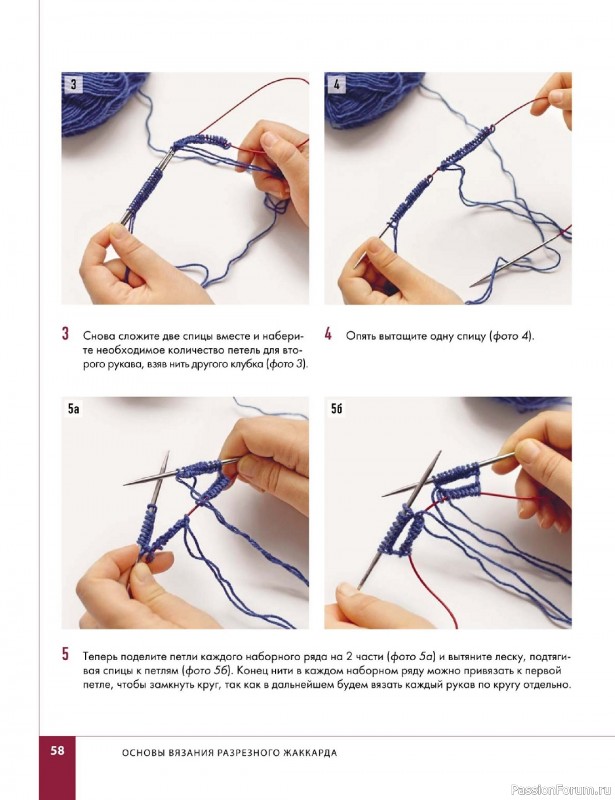 3

4

3 Снова сложите две спицы вместе и наберите необходимое количество петель для второго рукава, взяв нить другого клубка (фото 3).

4 Опять вытащите одну спицу (фото 4).

5а

5б

5 Теперь поделите петли каждого наборного ряда на 2 части (фото 5а) и вытяните леску, подтягивая спицы к петлям (фото 5б). Конец нити в каждом наборном ряду можно привязать к первой петле, чтобы замкнуть круг, так как в дальнейшем будем вязать каждый рукав по кругу отдельно.

58 ОСНОВЫ ВЯЗАНИЯ РАЗРЕЗНОГО ЖАККАРДА

PassionForum.ru