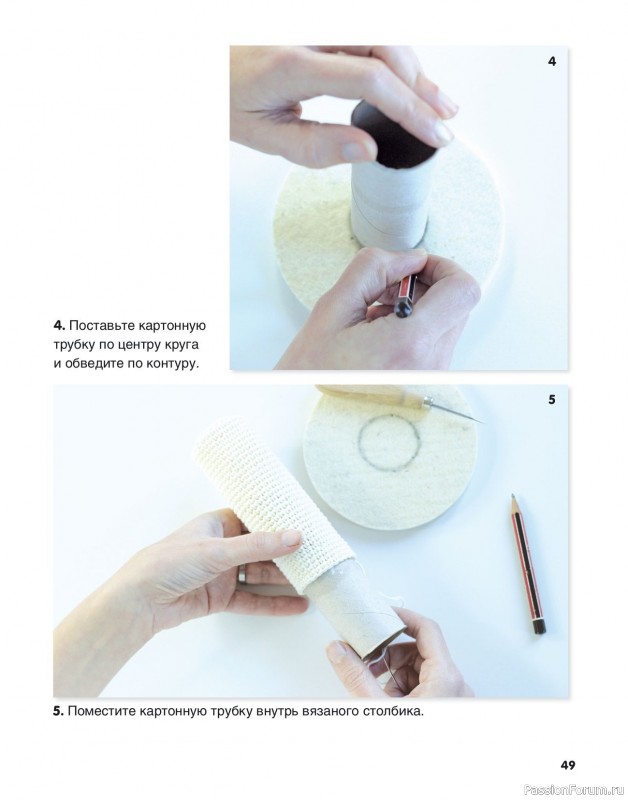 4

4. Поставьте картонную трубку по центру круга и обведите по контуру.

5

5. Поместите картонную трубку внутрь вязаного столбика.

49

PassionForum.ru