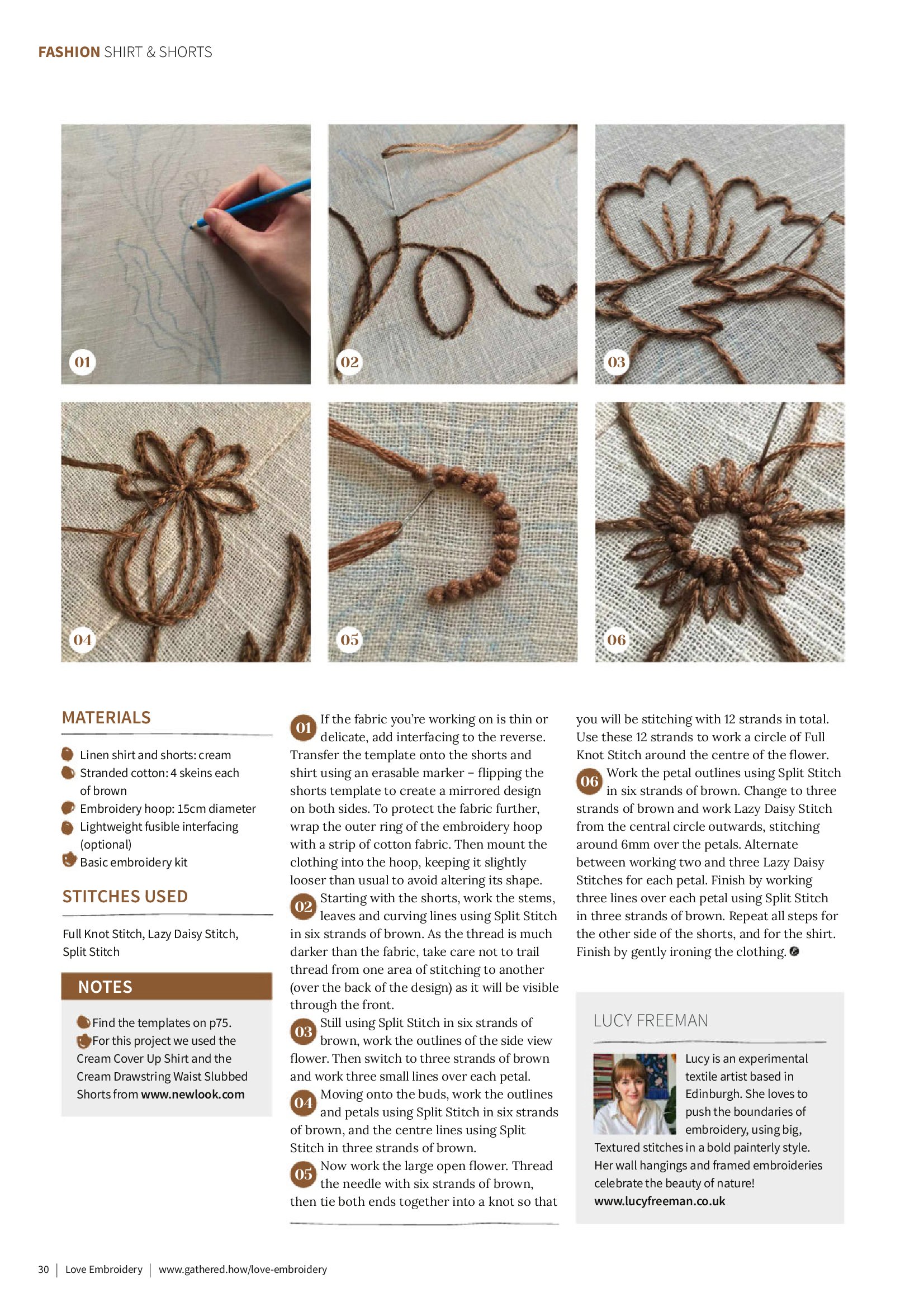 FASHION SHIRT & SHORTS

01

02

03

04

05

06

MATERIALS

Linen shirt and shorts: cream
Stranded cotton: 4 skeins each of brown
Embroidery hoop: 15cm diameter
Lightweight fusible interfacing (optional)
Basic embroidery kit

STITCHES USED

Full Knot Stitch, Lazy Daisy Stitch, Split Stitch

NOTES

Find the templates on p75.
For this project we used the Cream Cover Up Shirt and the Cream Drawstring Waist Slubbed Shorts from www.newlook.com

01 If the fabric you're working on is thin or delicate, add interfacing to the reverse. Transfer the template onto the shorts and shirt using an erasable marker – flipping the shorts template to create a mirrored design on both sides. To protect the fabric further, wrap the outer ring of the embroidery hoop with a strip of cotton fabric. Then mount the clothing into the hoop, keeping it slightly looser than usual to avoid altering its shape.

02 Starting with the shorts, work the stems, leaves and curving lines using Split Stitch in six strands of brown. As the thread is much darker than the fabric, take care not to trail thread from one area of stitching to another (over the back of the design) as it will be visible through the front.

03 Still using Split Stitch in six strands of brown, work the outlines of the side view flower. Then switch to three strands of brown and work three small lines over each petal.

04 Moving onto the buds, work the outlines and petals using Split Stitch in six strands of brown, and the centre lines using Split Stitch in three strands of brown.

05 Now work the large open flower. Thread the needle with six strands of brown, then tie both ends together into a knot so that you will be stitching with 12 strands in total. Use these 12 strands to work a circle of Full Knot Stitch around the centre of the flower.

06 Work the petal outlines using Split Stitch in six strands of brown. Change to three strands of brown and work Lazy Daisy Stitch from the central circle outwards, stitching around 6mm over the petals. Alternate between working two and three Lazy Daisy Stitches for each petal. Finish by working three lines over each petal using Split Stitch in three strands of brown. Repeat all steps for the other side of the shorts, and for the shirt. Finish by gently ironing the clothing.

LUCY FREEMAN

Lucy is an experimental textile artist based in Edinburgh. She loves to push the boundaries of embroidery, using big, Textured stitches in a bold painterly style. Her wall hangings and framed embroideries celebrate the beauty of nature! www.lucyfreeman.co.uk

30 | Love Embroidery | www.gathered.how/love-embroidery