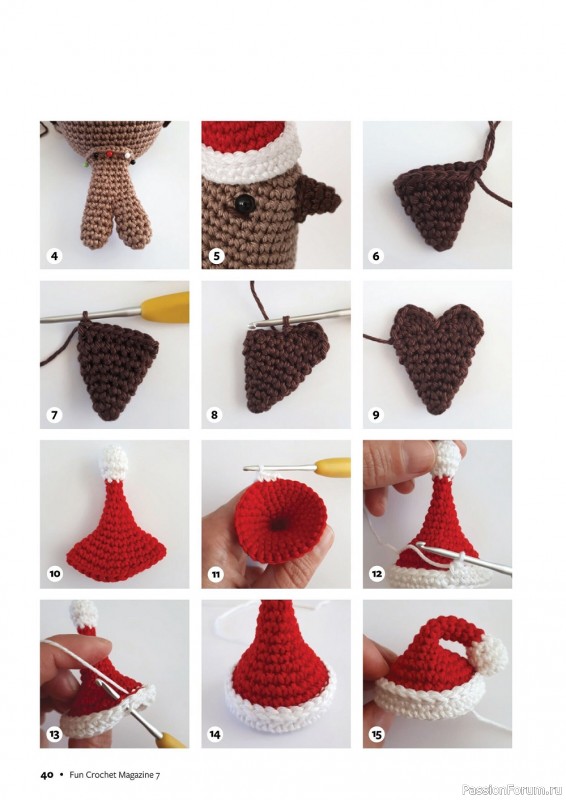 4

5

6

7

8

9

10

11

12

13

14

15

40 • Fun Crochet Magazine 7

PassionForum.ru