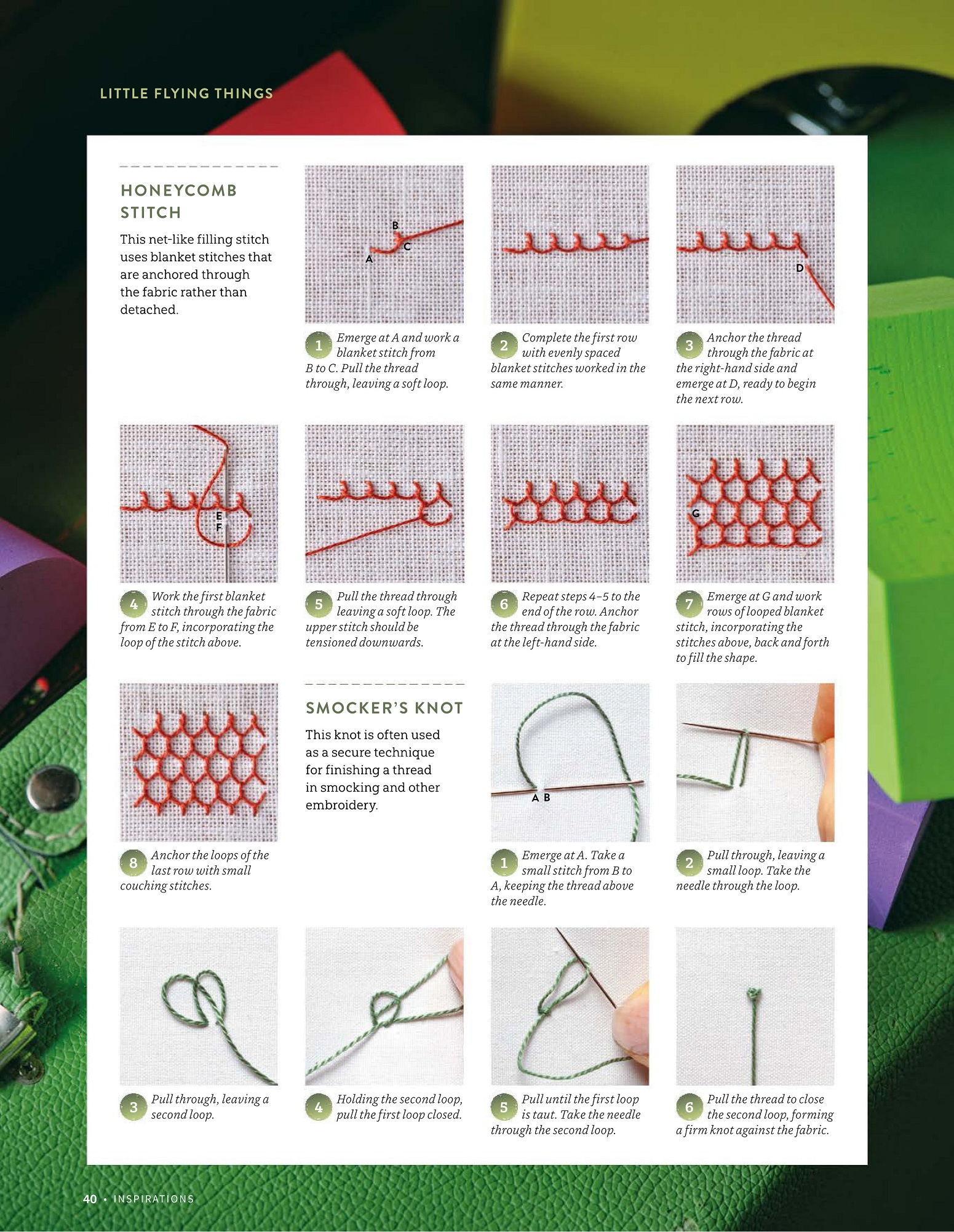 LITTLE FLYING THINGS

HONEYCOMB STITCH

This net-like filling stitch uses blanket stitches that are anchored through the fabric rather than detached.

B
C
A

1 Emerge at A and work a blanket stitch from B to C. Pull the thread through, leaving a soft loop.

2 Complete the first row with evenly spaced blanket stitches worked in the same manner.

D

3 Anchor the thread through the fabric at the right-hand side and emerge at D, ready to begin the next row.

E
F

4 Work the first blanket stitch through the fabric from E to F, incorporating the loop of the stitch above.

5 Pull the thread through leaving a soft loop. The upper stitch should be tensioned downwards.

6 Repeat steps 4–5 to the end of the row. Anchor the thread through the fabric at the left-hand side.

G

7 Emerge at G and work rows of looped blanket stitch, incorporating the stitches above, back and forth to fill the shape.

8 Anchor the loops of the last row with small couching stitches.

SMOCKER'S KNOT

This knot is often used as a secure technique for finishing a thread in smocking and other embroidery.

A B

1 Emerge at A. Take a small stitch from B to A, keeping the thread above the needle.

2 Pull through, leaving a small loop. Take the needle through the loop.

3 Pull through, leaving a second loop.

4 Holding the second loop, pull the first loop closed.

5 Pull until the first loop is taut. Take the needle through the second loop.

6 Pull the thread to close the second loop, forming a firm knot against the fabric.

40 • INSPIRATIONS