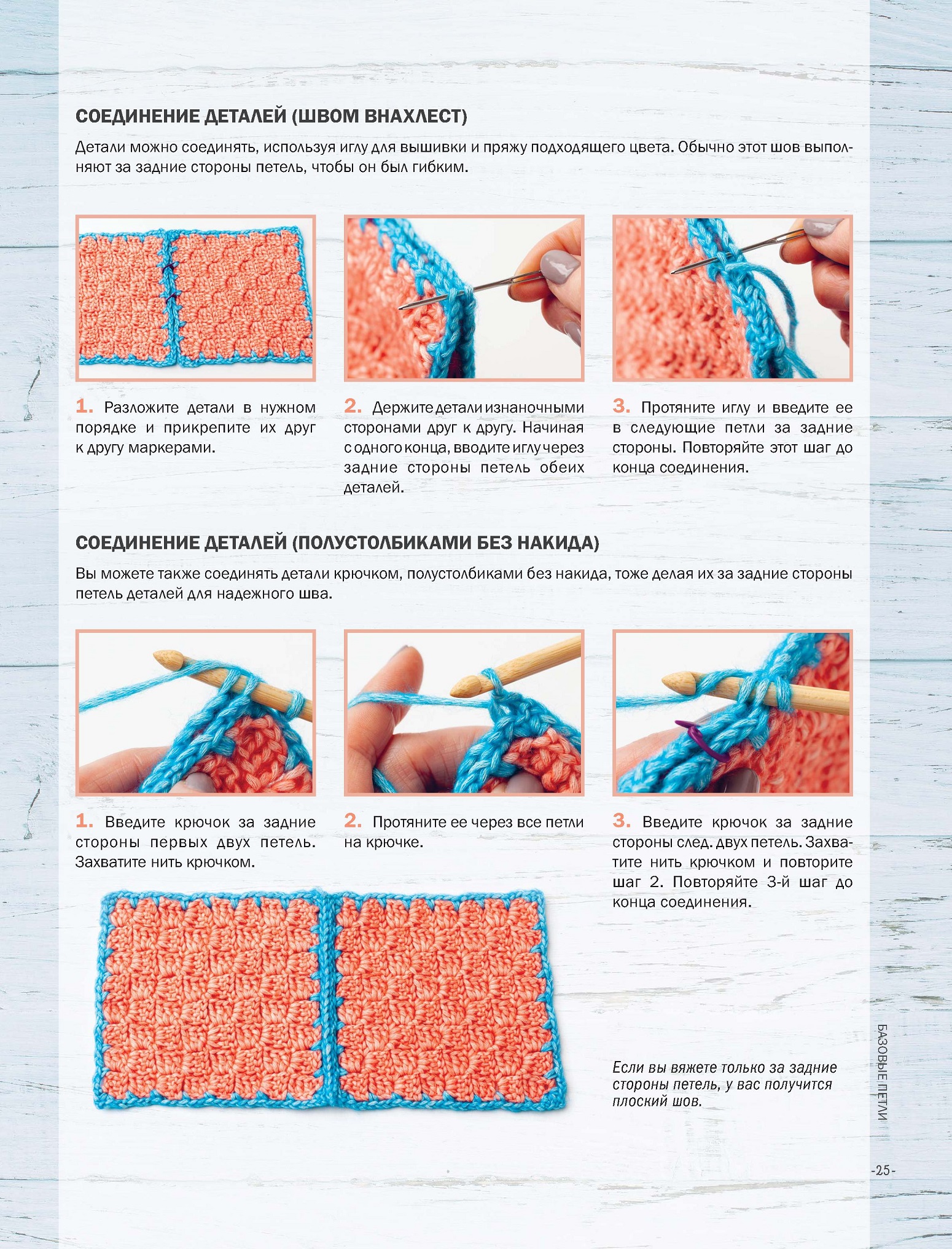 СОЕДИНЕНИЕ ДЕТАЛЕЙ (ШВОМ ВНАХЛЕСТ)

Детали можно соединять, используя иглу для вышивки и пряжу подходящего цвета. Обычно этот шов выполняют за задние стороны петель, чтобы он был гибким.

1. Разложите детали в нужном порядке и прикрепите их друг к другу маркерами.

2. Держите детали изнаночными сторонами друг к другу. Начиная с одного конца, вводите иглу через задние стороны петель обеих деталей.

3. Протяните иглу и введите ее в следующие петли за задние стороны. Повторяйте этот шаг до конца соединения.

СОЕДИНЕНИЕ ДЕТАЛЕЙ (ПОЛУСТОЛБИКАМИ БЕЗ НАКИДА)

Вы можете также соединять детали крючком, полустолбиками без накида, тоже делая их за задние стороны петель деталей для надежного шва.

1. Введите крючок за задние стороны первых двух петель. Захватите нить крючком.

2. Протяните ее через все петли на крючке.

3. Введите крючок за задние стороны след. двух петель. Захватите нить крючком и повторите шаг 2. Повторяйте 3-й шаг до конца соединения.

Если вы вяжете только за задние стороны петель, у вас получится плоский шов.

БАЗОВЫЕ ПЕТЛИ

-25-