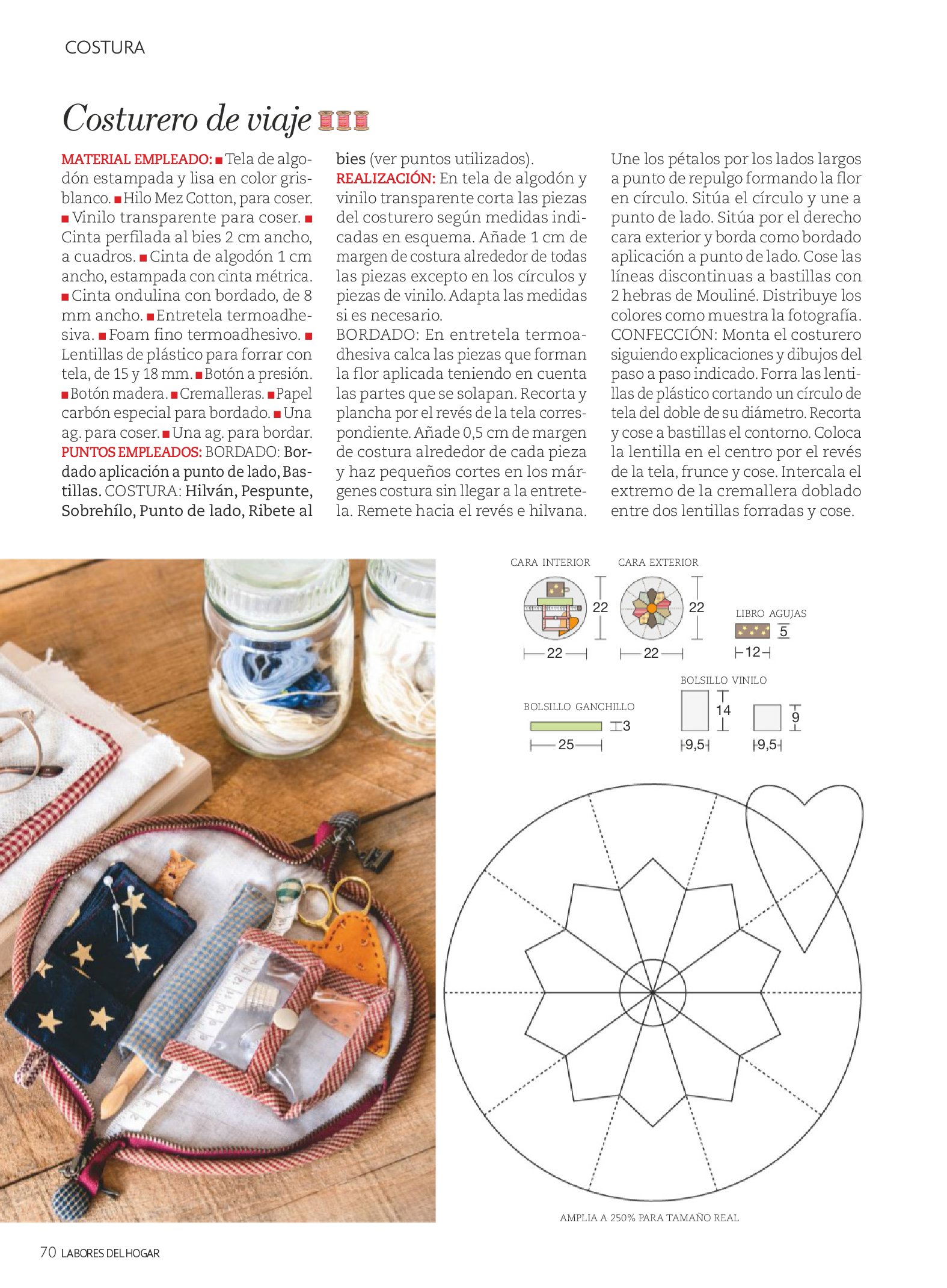 COSTURA

Costurero de viaje

MATERIAL EMPLEADO: ■ Tela de algodón estampada y lisa en color gris-blanco. ■ Hilo Mez Cotton, para coser. ■ Vinilo transparente para coser. ■ Cinta perfilada al bies 2 cm ancho, a cuadros. ■ Cinta de algodón 1 cm ancho, estampada con cinta métrica. ■ Cinta ondulina con bordado, de 8 mm ancho. ■ Entretela termoadhesiva. ■ Foam fino termoadhesivo. ■ Lentillas de plástico para forrar con tela, de 15 y 18 mm. ■ Botón a presión. ■ Botón madera. ■ Cremalleras. ■ Papel carbón especial para bordado. ■ Una ag. para coser. ■ Una ag. para bordar.
PUNTOS EMPLEADOS: BORDADO: Bordado aplicación a punto de lado, Bastillas. COSTURA: Hilván, Pespunte, Sobrehílo, Punto de lado, Ribete al bies (ver puntos utilizados).
REALIZACIÓN: En tela de algodón y vinilo transparente corta las piezas del costurero según medidas indicadas en esquema. Añade 1 cm de margen de costura alrededor de todas las piezas excepto en los círculos y piezas de vinilo. Adapta las medidas si es necesario.
BORDADO: En entretela termoadhesiva calca las piezas que forman la flor aplicada teniendo en cuenta las partes que se solapan. Recorta y plancha por el revés de la tela correspondiente. Añade 0,5 cm de margen de costura alrededor de cada pieza y haz pequeños cortes en los márgenes costura sin llegar a la entretela. Remete hacia el revés e hilvana. Une los pétalos por los lados largos a punto de repulgo formando la flor en círculo. Sitúa el círculo y une a punto de lado. Sitúa por el derecho cara exterior y borda como bordado aplicación a punto de lado. Cose las líneas discontinuas a bastillas con 2 hebras de Mouliné. Distribuye los colores como muestra la fotografía.
CONFECCIÓN: Monta el costurero siguiendo explicaciones y dibujos del paso a paso indicado. Forra las lentillas de plástico cortando un círculo de tela del doble de su diámetro. Recorta y cose a bastillas el contorno. Coloca la lentilla en el centro por el revés de la tela, frunce y cose. Intercala el extremo de la cremallera doblado entre dos lentillas forradas y cose.

CARA INTERIOR 22 22
CARA EXTERIOR 22 22
LIBRO AGUJAS 5 12
BOLSILLO GANCHILLO 3 25
BOLSILLO VINILO 14 9,5 9 9,5

AMPLIA A 250% PARA TAMAÑO REAL

70 LABORES DEL HOGAR