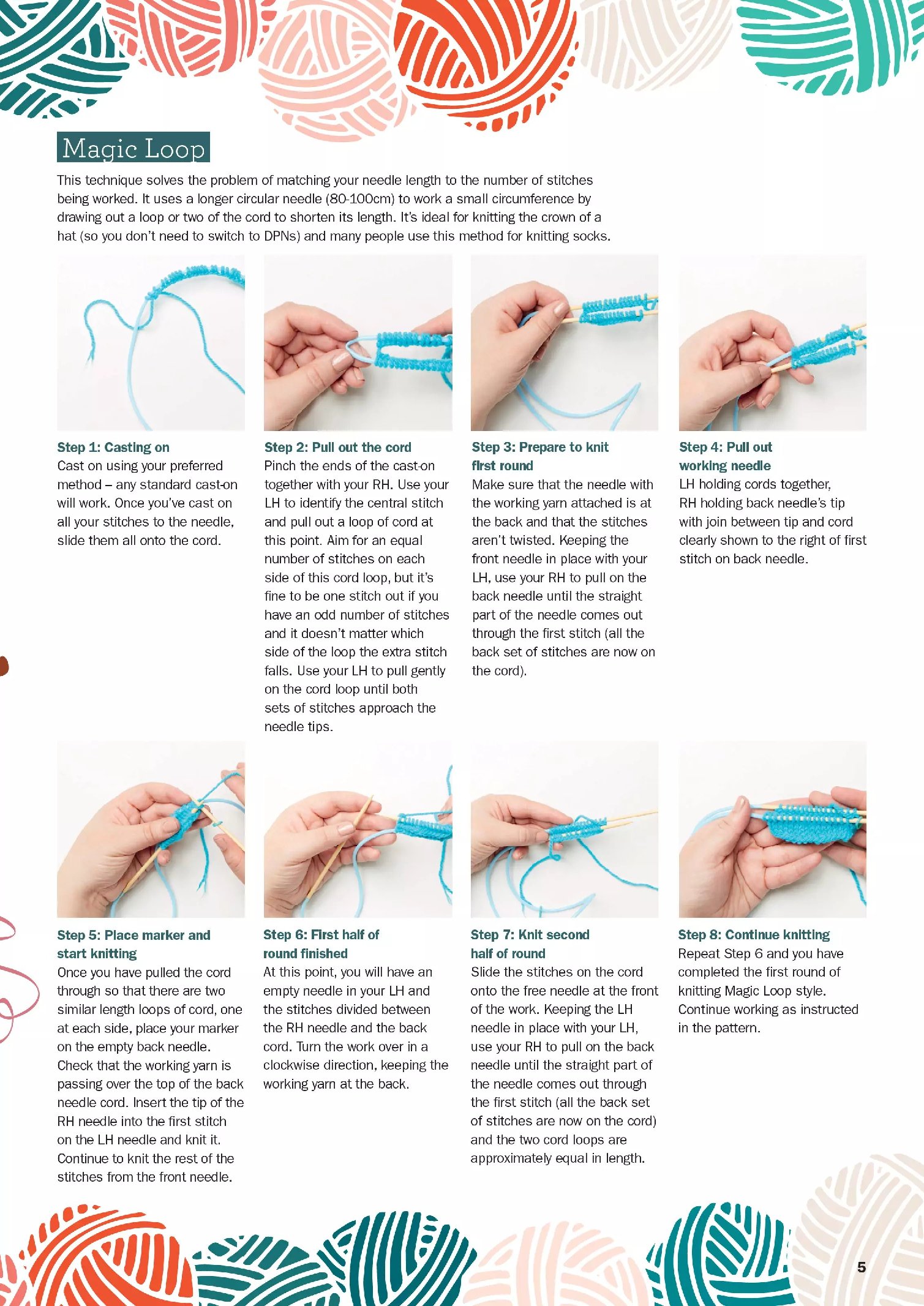 Magic Loop

This technique solves the problem of matching your needle length to the number of stitches being worked. It uses a longer circular needle (80-100cm) to work a small circumference by drawing out a loop or two of the cord to shorten its length. It's ideal for knitting the crown of a hat (so you don't need to switch to DPNs) and many people use this method for knitting socks.

Step 1: Casting on
Cast on using your preferred method – any standard cast-on will work. Once you've cast on all your stitches to the needle, slide them all onto the cord.

Step 2: Pull out the cord
Pinch the ends of the cast-on together with your RH. Use your LH to identify the central stitch and pull out a loop of cord at this point. Aim for an equal number of stitches on each side of this cord loop, but it's fine to be one stitch out if you have an odd number of stitches and it doesn't matter which side of the loop the extra stitch falls. Use your LH to pull gently on the cord loop until both sets of stitches approach the needle tips.

Step 3: Prepare to knit first round
Make sure that the needle with the working yarn attached is at the back and that the stitches aren't twisted. Keeping the front needle in place with your LH, use your RH to pull on the back needle until the straight part of the needle comes out through the first stitch (all the back set of stitches are now on the cord).

Step 4: Pull out working needle
LH holding cords together, RH holding back needle's tip with join between tip and cord clearly shown to the right of first stitch on back needle.

Step 5: Place marker and start knitting
Once you have pulled the cord through so that there are two similar length loops of cord, one at each side, place your marker on the empty back needle. Check that the working yarn is passing over the top of the back needle cord. Insert the tip of the RH needle into the first stitch on the LH needle and knit it. Continue to knit the rest of the stitches from the front needle.

Step 6: First half of round finished
At this point, you will have an empty needle in your LH and the stitches divided between the RH needle and the back cord. Turn the work over in a clockwise direction, keeping the working yarn at the back.

Step 7: Knit second half of round
Slide the stitches on the cord onto the free needle at the front of the work. Keeping the LH needle in place with your LH, use your RH to pull on the back needle until the straight part of the needle comes out through the first stitch (all the back set of stitches are now on the cord) and the two cord loops are approximately equal in length.

Step 8: Continue knitting
Repeat Step 6 and you have completed the first round of knitting Magic Loop style. Continue working as instructed in the pattern.

5