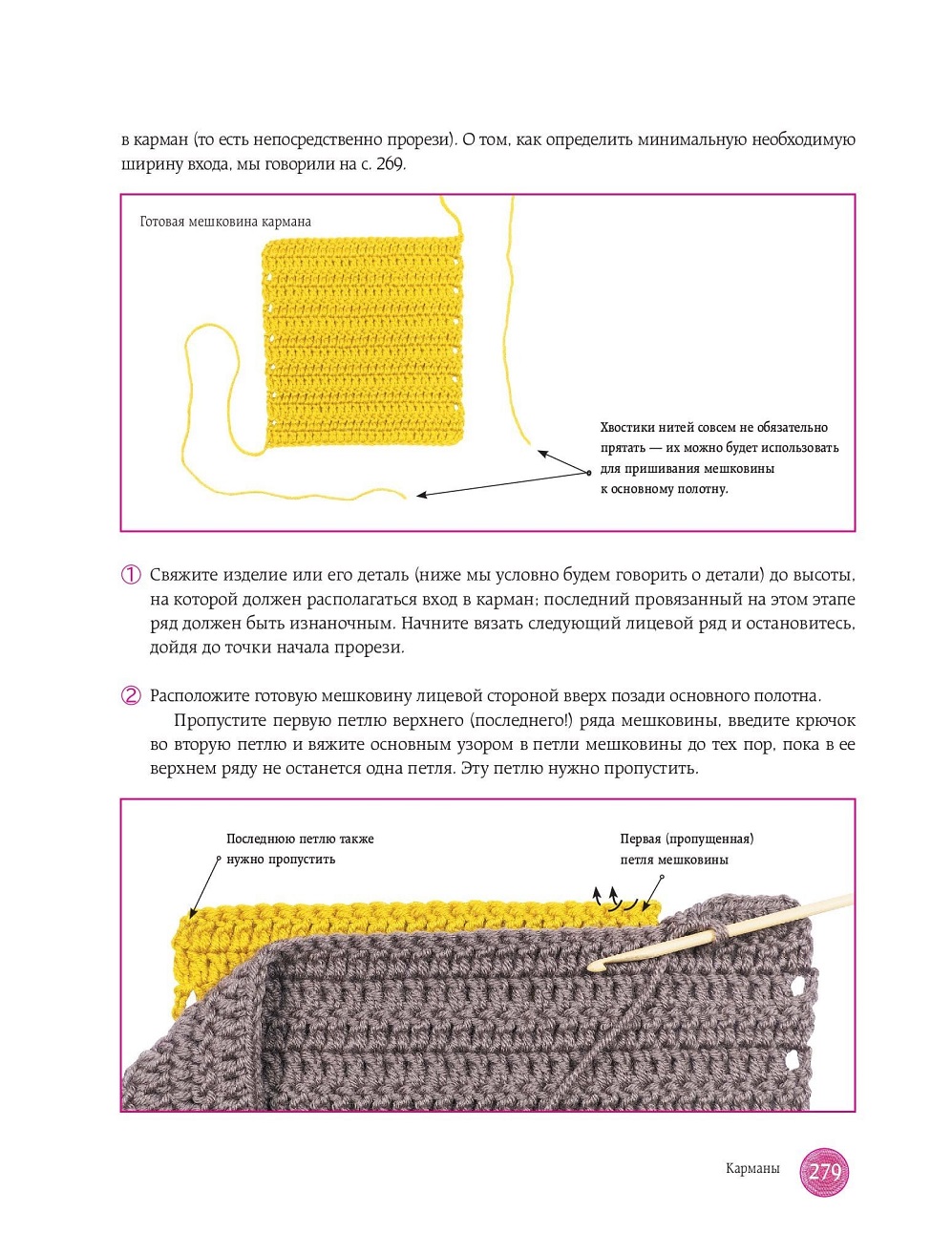 в карман (то есть непосредственно прорези). О том, как определить минимальную необходимую ширину входа, мы говорили на с. 269.

Готовая мешковина кармана

Хвостики нитей совсем не обязательно прятать — их можно будет использовать для пришивания мешковины к основному полотну.

① Свяжите изделие или его деталь (ниже мы условно будем говорить о детали) до высоты, на которой должен располагаться вход в карман; последний провязанный на этом этапе ряд должен быть изнаночным. Начните вязать следующий лицевой ряд и остановитесь, дойдя до точки начала прорези.

② Расположите готовую мешковину лицевой стороной вверх позади основного полотна.

Пропустите первую петлю верхнего (последнего!) ряда мешковины, введите крючок во вторую петлю и вяжите основным узором в петли мешковины до тех пор, пока в ее верхнем ряду не останется одна петля. Эту петлю нужно пропустить.

Последнюю петлю также нужно пропустить

Первая (пропущенная) петля мешковины

Карманы 279