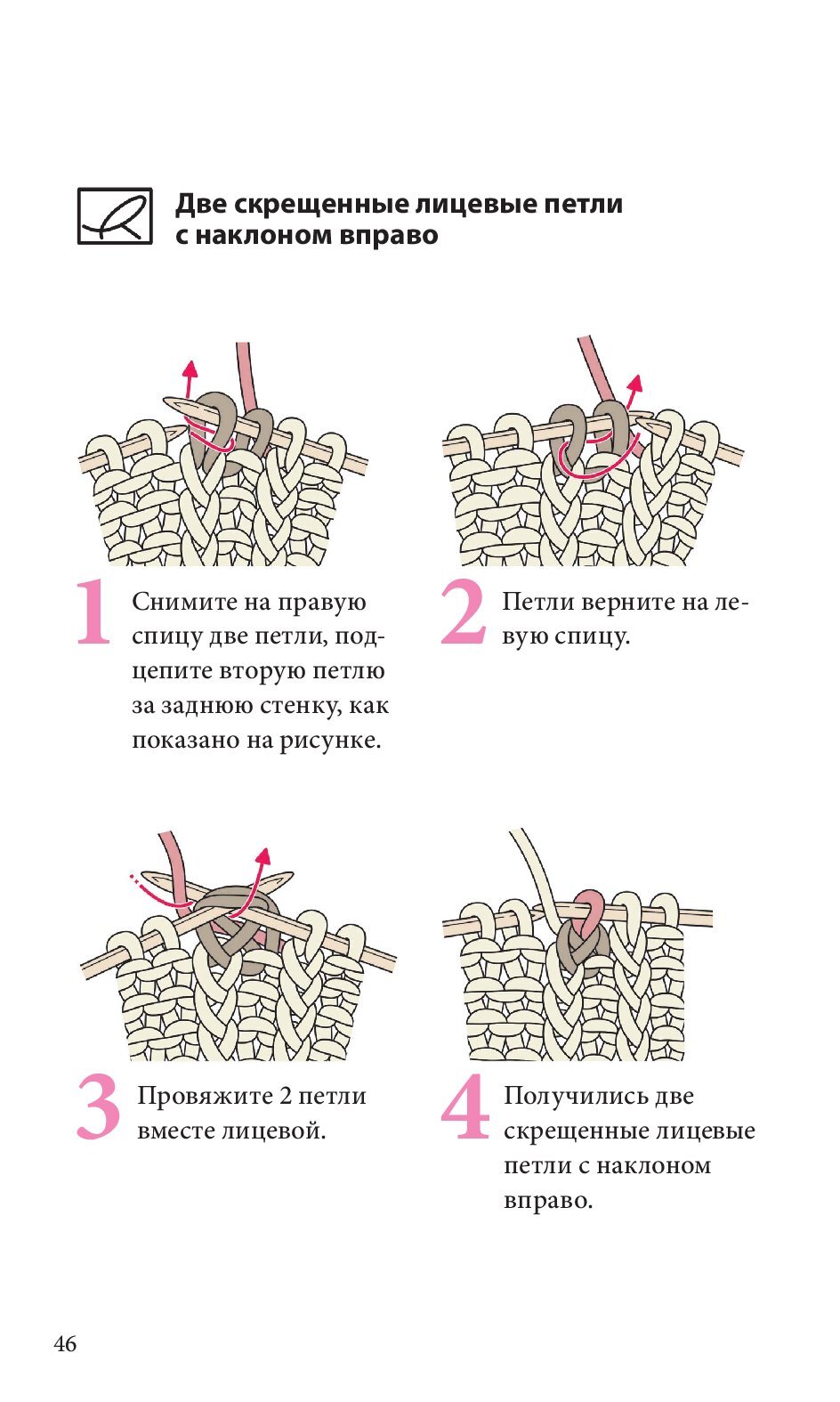 Две скрещенные лицевые петли с наклоном вправо

1 Снимите на правую спицу две петли, подцепите вторую петлю за заднюю стенку, как показано на рисунке.

2 Петли верните на левую спицу.

3 Провяжите 2 петли вместе лицевой.

4 Получились две скрещенные лицевые петли с наклоном вправо.

46