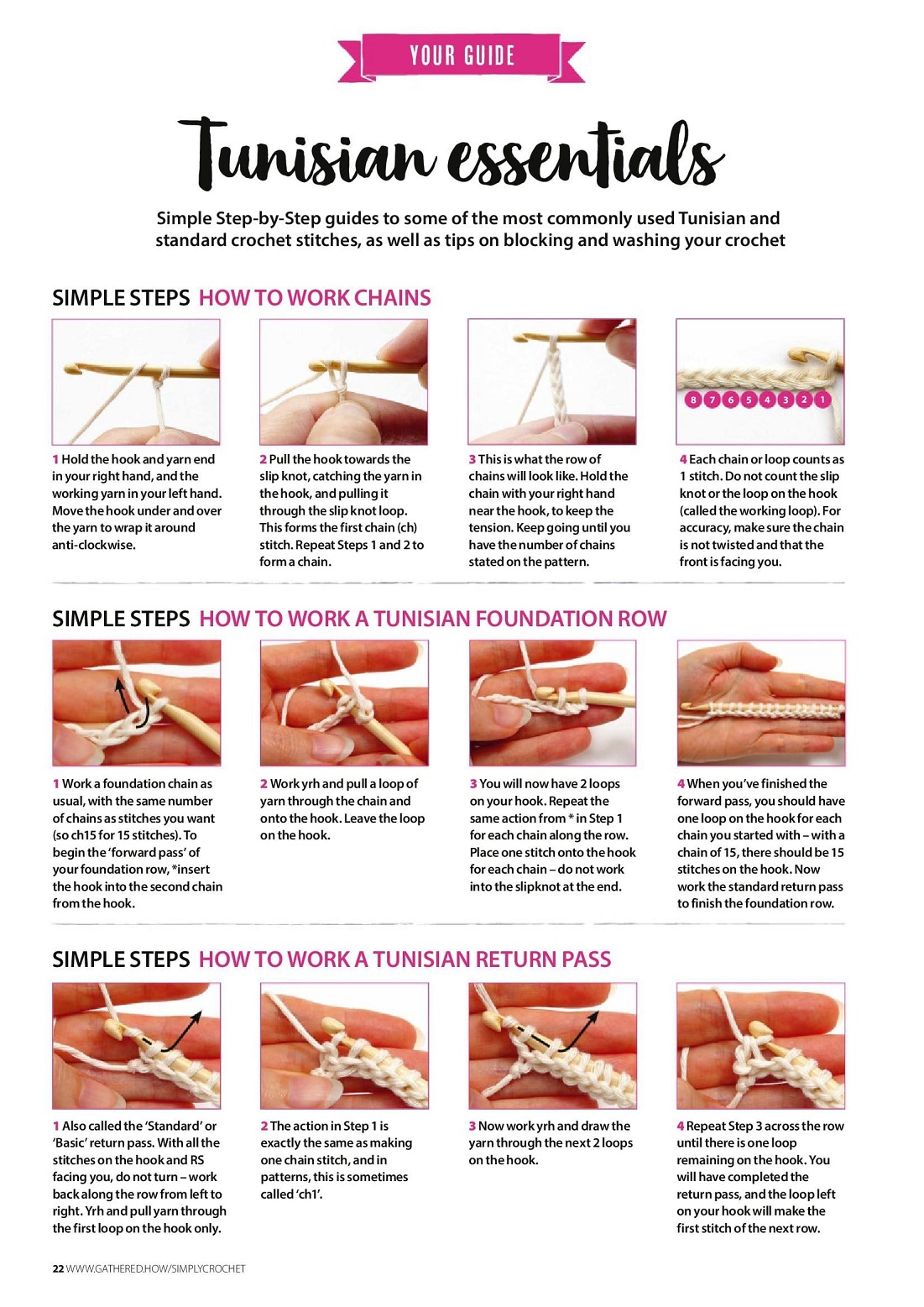 YOUR GUIDE

Tunisian essentials

Simple Step-by-Step guides to some of the most commonly used Tunisian and standard crochet stitches, as well as tips on blocking and washing your crochet

SIMPLE STEPS HOW TO WORK CHAINS

8 7 6 5 4 3 2 1

1 Hold the hook and yarn end in your right hand, and the working yarn in your left hand. Move the hook under and over the yarn to wrap it around anti-clockwise.

2 Pull the hook towards the slip knot, catching the yarn in the hook, and pulling it through the slip knot loop. This forms the first chain (ch) stitch. Repeat Steps 1 and 2 to form a chain.

3 This is what the row of chains will look like. Hold the chain with your right hand near the hook, to keep the tension. Keep going until you have the number of chains stated on the pattern.

4 Each chain or loop counts as 1 stitch. Do not count the slip knot or the loop on the hook (called the working loop). For accuracy, make sure the chain is not twisted and that the front is facing you.

SIMPLE STEPS HOW TO WORK A TUNISIAN FOUNDATION ROW

1 Work a foundation chain as usual, with the same number of chains as stitches you want (so ch15 for 15 stitches). To begin the 'forward pass' of your foundation row, *insert the hook into the second chain from the hook.

2 Work yrh and pull a loop of yarn through the chain and onto the hook. Leave the loop on the hook.

3 You will now have 2 loops on your hook. Repeat the same action from * in Step 1 for each chain along the row. Place one stitch onto the hook for each chain – do not work into the slipknot at the end.

4 When you've finished the forward pass, you should have one loop on the hook for each chain you started with – with a chain of 15, there should be 15 stitches on the hook. Now work the standard return pass to finish the foundation row.

SIMPLE STEPS HOW TO WORK A TUNISIAN RETURN PASS

1 Also called the 'Standard' or 'Basic' return pass. With all the stitches on the hook and RS facing you, do not turn – work back along the row from left to right. Yrh and pull yarn through the first loop on the hook only.

2 The action in Step 1 is exactly the same as making one chain stitch, and in patterns, this is sometimes called 'ch1'.

3 Now work yrh and draw the yarn through the next 2 loops on the hook.

4 Repeat Step 3 across the row until there is one loop remaining on the hook. You will have completed the return pass, and the loop left on your hook will make the first stitch of the next row.

22 WWW.GATHERED.HOW/SIMPLYCROCHET