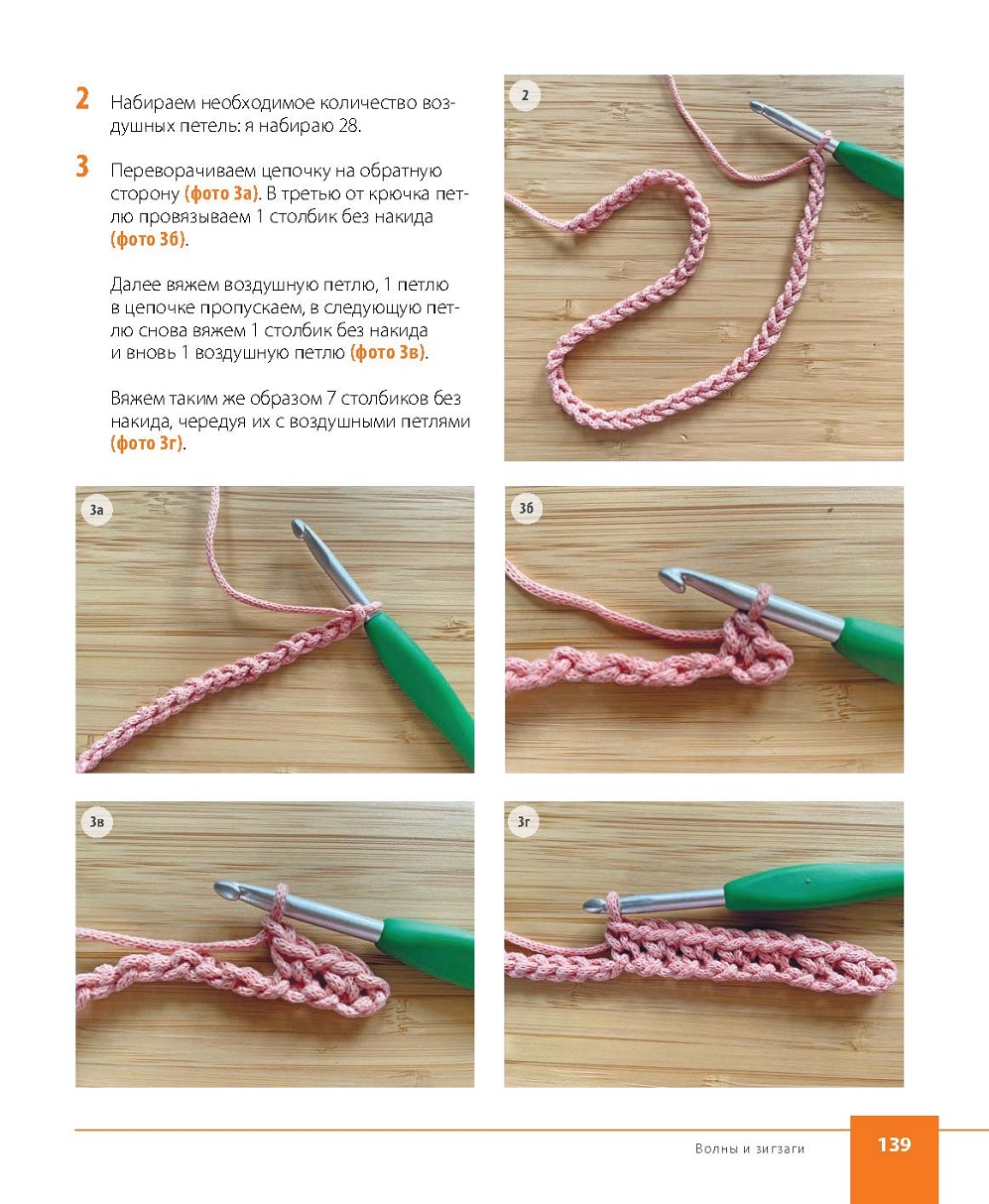 2 Набираем необходимое количество воздушных петель: я набираю 28.

3 Переворачиваем цепочку на обратную сторону (фото 3а). В третью от крючка петлю провязываем 1 столбик без накида (фото 3б).

Далее вяжем воздушную петлю, 1 петлю в цепочке пропускаем, в следующую петлю снова вяжем 1 столбик без накида и вновь 1 воздушную петлю (фото 3в).

Вяжем таким же образом 7 столбиков без накида, чередуя их с воздушными петлями (фото 3г).

2

3а

3б

3в

3г

Волны и зигзаги

139