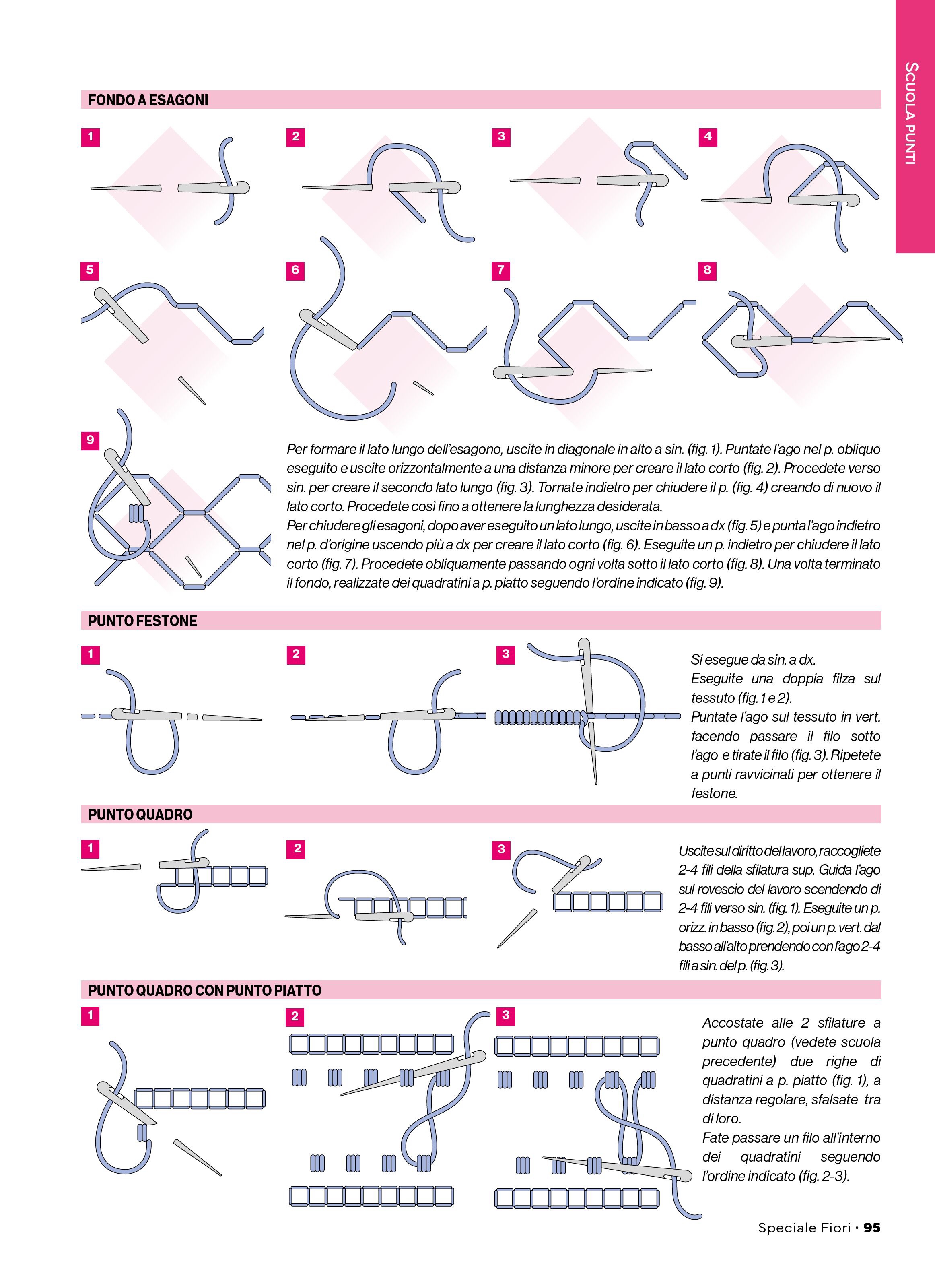 SCUOLA PUNTI

FONDO A ESAGONI

1 2 3 4

5 6 7 8

9

Per formare il lato lungo dell'esagono, uscite in diagonale in alto a sin. (fig. 1). Puntate l'ago nel p. obliquo eseguito e uscite orizzontalmente a una distanza minore per creare il lato corto (fig. 2). Procedete verso sin. per creare il secondo lato lungo (fig. 3). Tornate indietro per chiudere il p. (fig. 4) creando di nuovo il lato corto. Procedete così fino a ottenere la lunghezza desiderata.
Per chiudere gli esagoni, dopo aver eseguito un lato lungo, uscite in basso a dx (fig. 5) e punta l'ago indietro nel p. d'origine uscendo più a dx per creare il lato corto (fig. 6). Eseguite un p. indietro per chiudere il lato corto (fig. 7). Procedete obliquamente passando ogni volta sotto il lato corto (fig. 8). Una volta terminato il fondo, realizzate dei quadratini a p. piatto seguendo l'ordine indicato (fig. 9).

PUNTO FESTONE

1 2 3

Si esegue da sin. a dx.
Eseguite una doppia filza sul tessuto (fig. 1 e 2).
Puntate l'ago sul tessuto in vert. facendo passare il filo sotto l'ago e tirate il filo (fig. 3). Ripetete a punti ravvicinati per ottenere il festone.

PUNTO QUADRO

1 2 3

Uscite sul diritto del lavoro, raccogliete 2-4 fili della sfilatura sup. Guida l'ago sul rovescio del lavoro scendendo di 2-4 fili verso sin. (fig. 1). Eseguite un p. orizz. in basso (fig. 2), poi un p. vert. dal basso all'alto prendendo con l'ago 2-4 fili a sin. del p. (fig. 3).

PUNTO QUADRO CON PUNTO PIATTO

1 2 3

Accostate alle 2 sfilature a punto quadro (vedete scuola precedente) due righe di quadratini a p. piatto (fig. 1), a distanza regolare, sfalsate tra di loro.
Fate passare un filo all'interno dei quadratini seguendo l'ordine indicato (fig. 2-3).

Speciale Fiori • 95