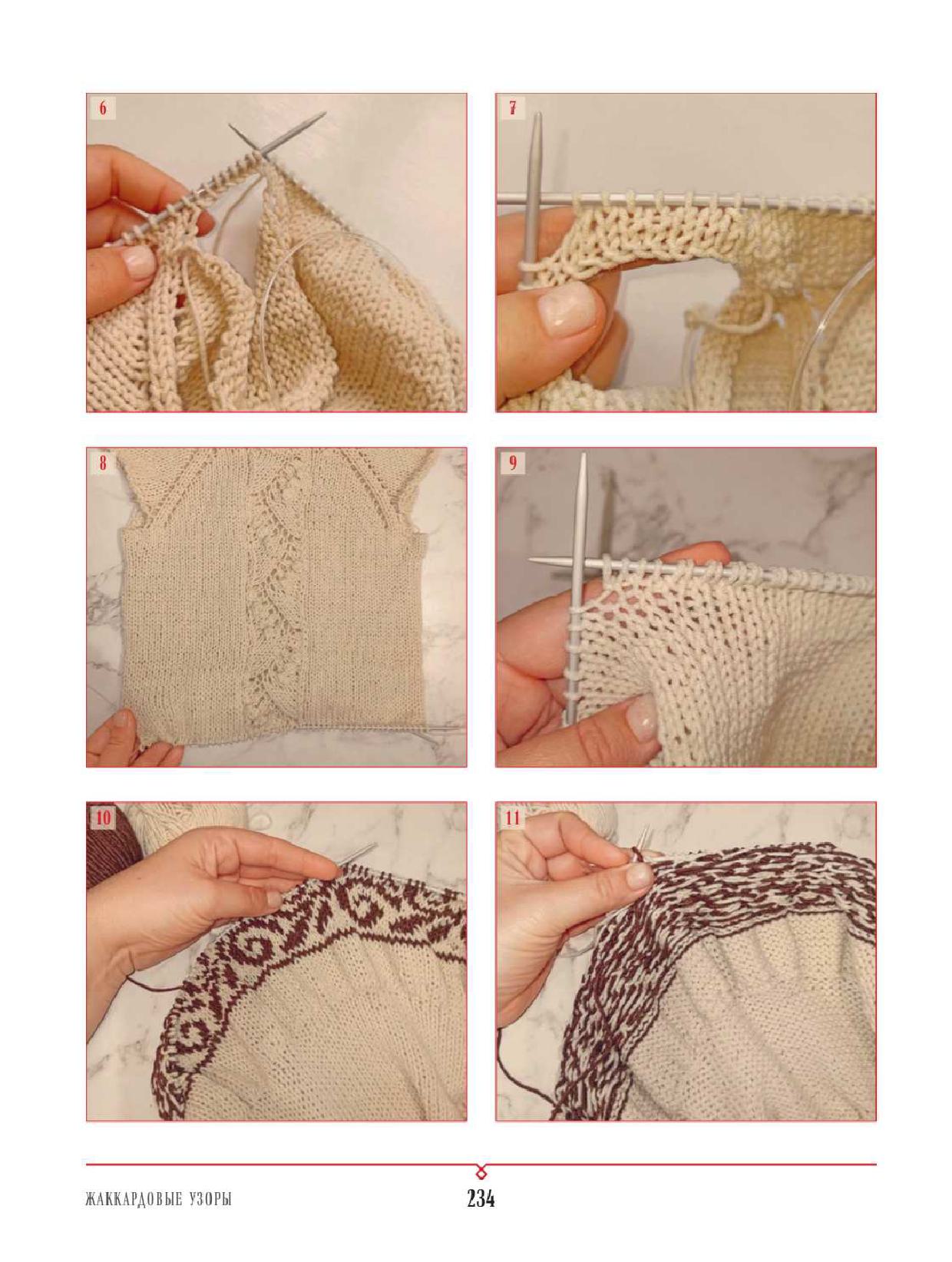 6

7

8

9

10

11

ЖАККАРДОВЫЕ УЗОРЫ

234