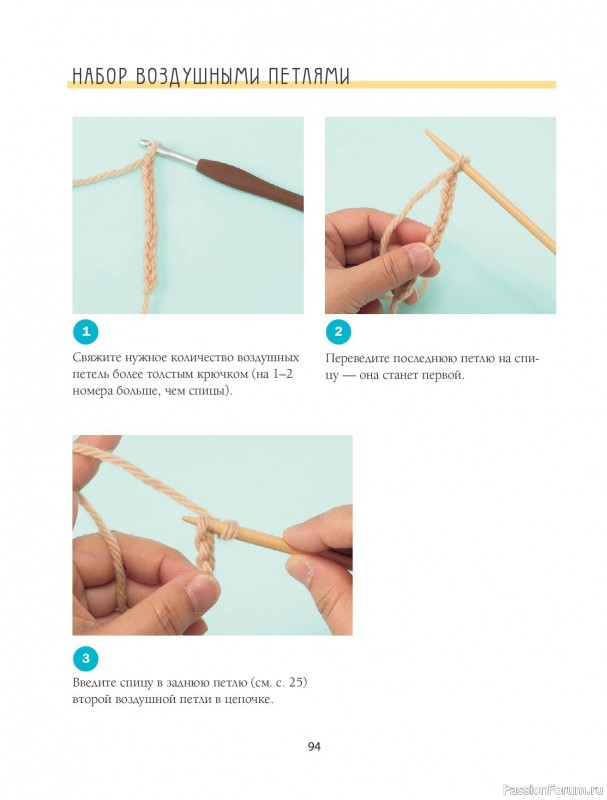 НАБОР ВОЗДУШНЫМИ ПЕТЛЯМИ

1

Свяжите нужное количество воздушных петель более толстым крючком (на 1–2 номера больше, чем спицы).

2

Переведите последнюю петлю на спицу — она станет первой.

3

Введите спицу в заднюю петлю (см. с. 25) второй воздушной петли в цепочке.

94

PassionForum.ru