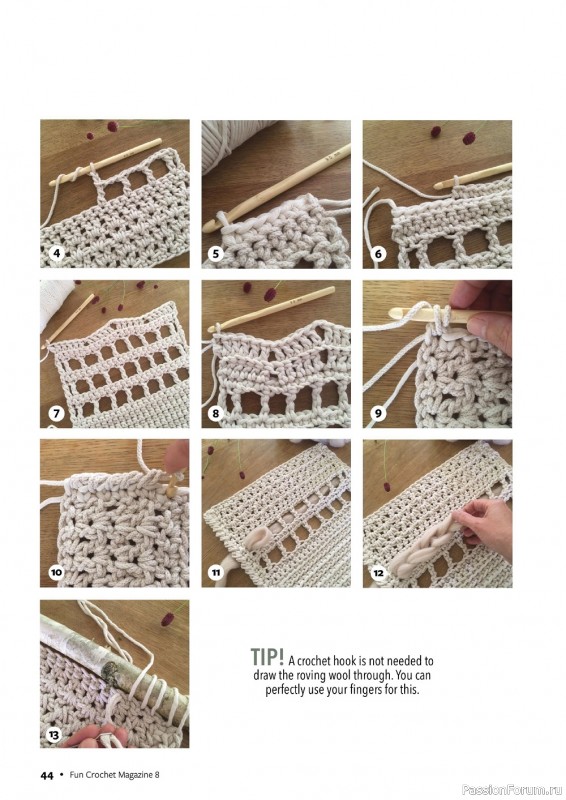 4

5

6

7

8

9

10

11

12

13

TIP! A crochet hook is not needed to draw the roving wool through. You can perfectly use your fingers for this.

44 • Fun Crochet Magazine 8

PassionForum.ru