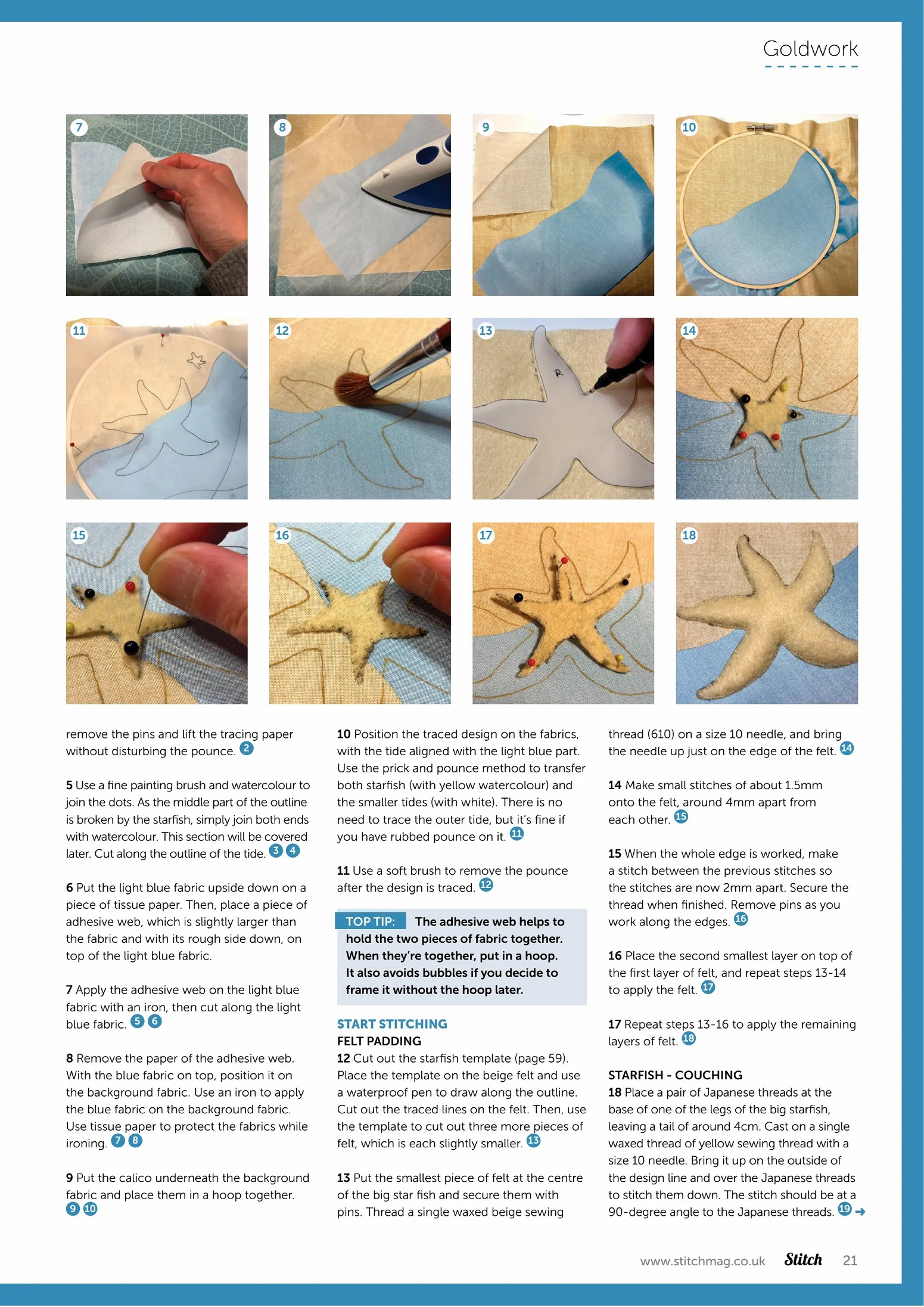 Goldwork

7

8

9

10

11

12

13

14

15

16

17

18

remove the pins and lift the tracing paper without disturbing the pounce. 2

5 Use a fine painting brush and watercolour to join the dots. As the middle part of the outline is broken by the starfish, simply join both ends with watercolour. This section will be covered later. Cut along the outline of the tide. 3 4

6 Put the light blue fabric upside down on a piece of tissue paper. Then, place a piece of adhesive web, which is slightly larger than the fabric and with its rough side down, on top of the light blue fabric.

7 Apply the adhesive web on the light blue fabric with an iron, then cut along the light blue fabric. 5 6

8 Remove the paper of the adhesive web. With the blue fabric on top, position it on the background fabric. Use an iron to apply the blue fabric on the background fabric. Use tissue paper to protect the fabrics while ironing. 7 8

9 Put the calico underneath the background fabric and place them in a hoop together. 9 10

10 Position the traced design on the fabrics, with the tide aligned with the light blue part. Use the prick and pounce method to transfer both starfish (with yellow watercolour) and the smaller tides (with white). There is no need to trace the outer tide, but it's fine if you have rubbed pounce on it. 11

11 Use a soft brush to remove the pounce after the design is traced. 12

TOP TIP: The adhesive web helps to hold the two pieces of fabric together. When they're together, put in a hoop. It also avoids bubbles if you decide to frame it without the hoop later.

START STITCHING
FELT PADDING
12 Cut out the starfish template (page 59). Place the template on the beige felt and use a waterproof pen to draw along the outline. Cut out the traced lines on the felt. Then, use the template to cut out three more pieces of felt, which is each slightly smaller. 13

13 Put the smallest piece of felt at the centre of the big star fish and secure them with pins. Thread a single waxed beige sewing thread (610) on a size 10 needle, and bring the needle up just on the edge of the felt. 14

14 Make small stitches of about 1.5mm onto the felt, around 4mm apart from each other. 15

15 When the whole edge is worked, make a stitch between the previous stitches so the stitches are now 2mm apart. Secure the thread when finished. Remove pins as you work along the edges. 16

16 Place the second smallest layer on top of the first layer of felt, and repeat steps 13-14 to apply the felt. 17

17 Repeat steps 13-16 to apply the remaining layers of felt. 18

STARFISH - COUCHING
18 Place a pair of Japanese threads at the base of one of the legs of the big starfish, leaving a tail of around 4cm. Cast on a single waxed thread of yellow sewing thread with a size 10 needle. Bring it up on the outside of the design line and over the Japanese threads to stitch them down. The stitch should be at a 90-degree angle to the Japanese threads. 19 →

www.stitchmag.co.uk Stitch 21