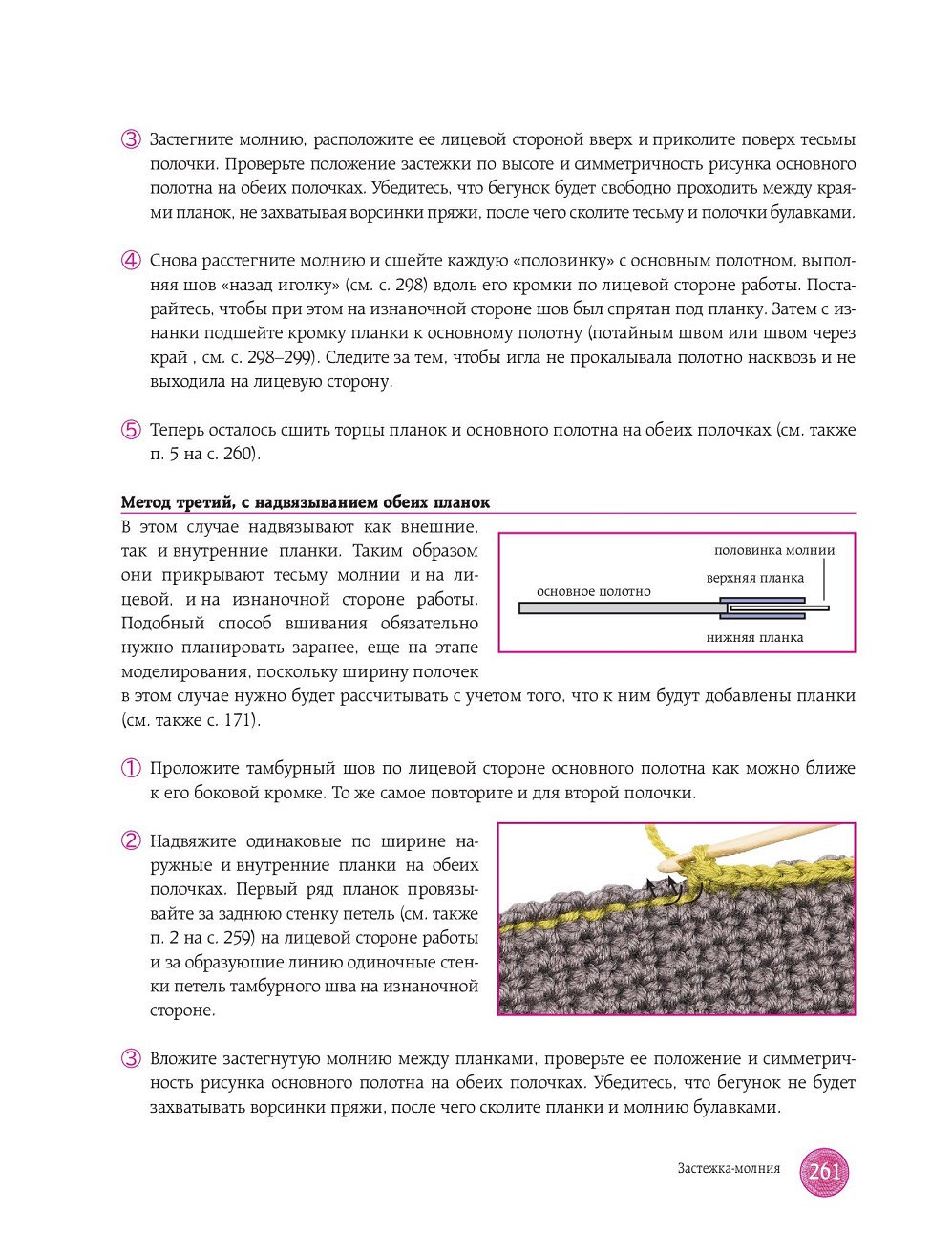 ③ Застегните молнию, расположите ее лицевой стороной вверх и приколите поверх тесьмы полочки. Проверьте положение застежки по высоте и симметричность рисунка основного полотна на обеих полочках. Убедитесь, что бегунок будет свободно проходить между краями планок, не захватывая ворсинки пряжи, после чего сколите тесьму и полочки булавками.

④ Снова расстегните молнию и сшейте каждую «половинку» с основным полотном, выполняя шов «назад иголку» (см. с. 298) вдоль его кромки по лицевой стороне работы. Постарайтесь, чтобы при этом на изнаночной стороне шов был спрятан под планку. Затем с изнанки подшейте кромку планки к основному полотну (потайным швом или швом через край , см. с. 298–299). Следите за тем, чтобы игла не прокалывала полотно насквозь и не выходила на лицевую сторону.

⑤ Теперь осталось сшить торцы планок и основного полотна на обеих полочках (см. также п. 5 на с. 260).

Метод третий, с надвязыванием обеих планок

В этом случае надвязывают как внешние, так и внутренние планки. Таким образом они прикрывают тесьму молнии и на лицевой, и на изнаночной стороне работы. Подобный способ вшивания обязательно нужно планировать заранее, еще на этапе моделирования, поскольку ширину полочек в этом случае нужно будет рассчитывать с учетом того, что к ним будут добавлены планки (см. также с. 171).

половинка молнии
верхняя планка
основное полотно
нижняя планка

① Проложите тамбурный шов по лицевой стороне основного полотна как можно ближе к его боковой кромке. То же самое повторите и для второй полочки.

② Надвяжите одинаковые по ширине наружные и внутренние планки на обеих полочках. Первый ряд планок провязывайте за заднюю стенку петель (см. также п. 2 на с. 259) на лицевой стороне работы и за образующие линию одиночные стенки петель тамбурного шва на изнаночной стороне.

③ Вложите застегнутую молнию между планками, проверьте ее положение и симметричность рисунка основного полотна на обеих полочках. Убедитесь, что бегунок не будет захватывать ворсинки пряжи, после чего сколите планки и молнию булавками.

Застежка-молния 261